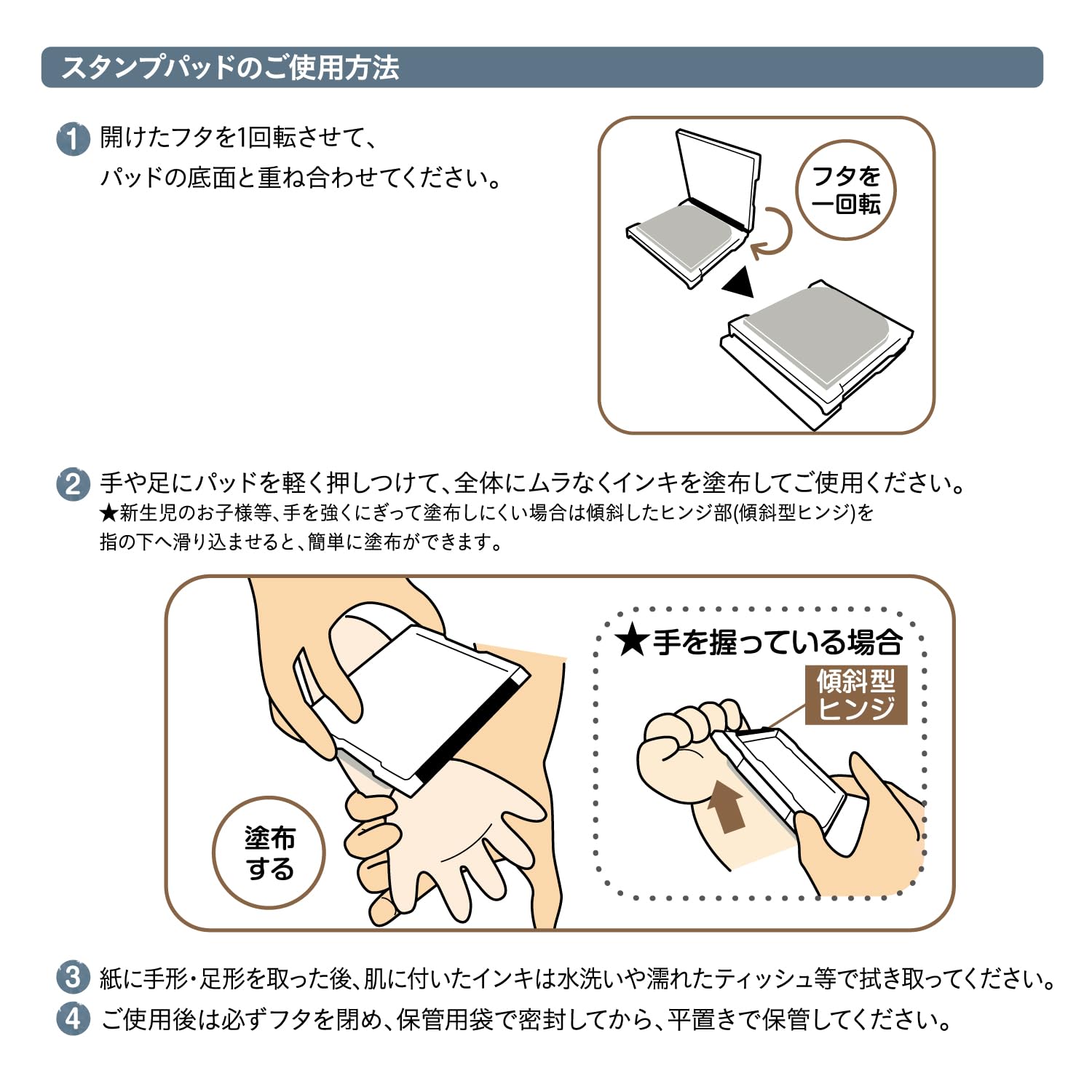 スタンプパッドのご使用方法

1 開けたフタを1回転させて、パッドの底面と重ね合わせてください。

フタを一回転

2 手や足にパッドを軽く押しつけて、全体にムラなくインキを塗布してご使用ください。
★新生児のお子様等、手を強くにぎって塗布しにくい場合は傾斜したヒンジ部(傾斜型ヒンジ)を指の下へ滑り込ませると、簡単に塗布ができます。

塗布する

★手を握っている場合

傾斜型ヒンジ

3 紙に手形・足形を取った後、肌に付いたインキは水洗いや濡れたティッシュ等で拭き取ってください。

4 ご使用後は必ずフタを閉め、保管用袋で密封してから、平置きで保管してください。