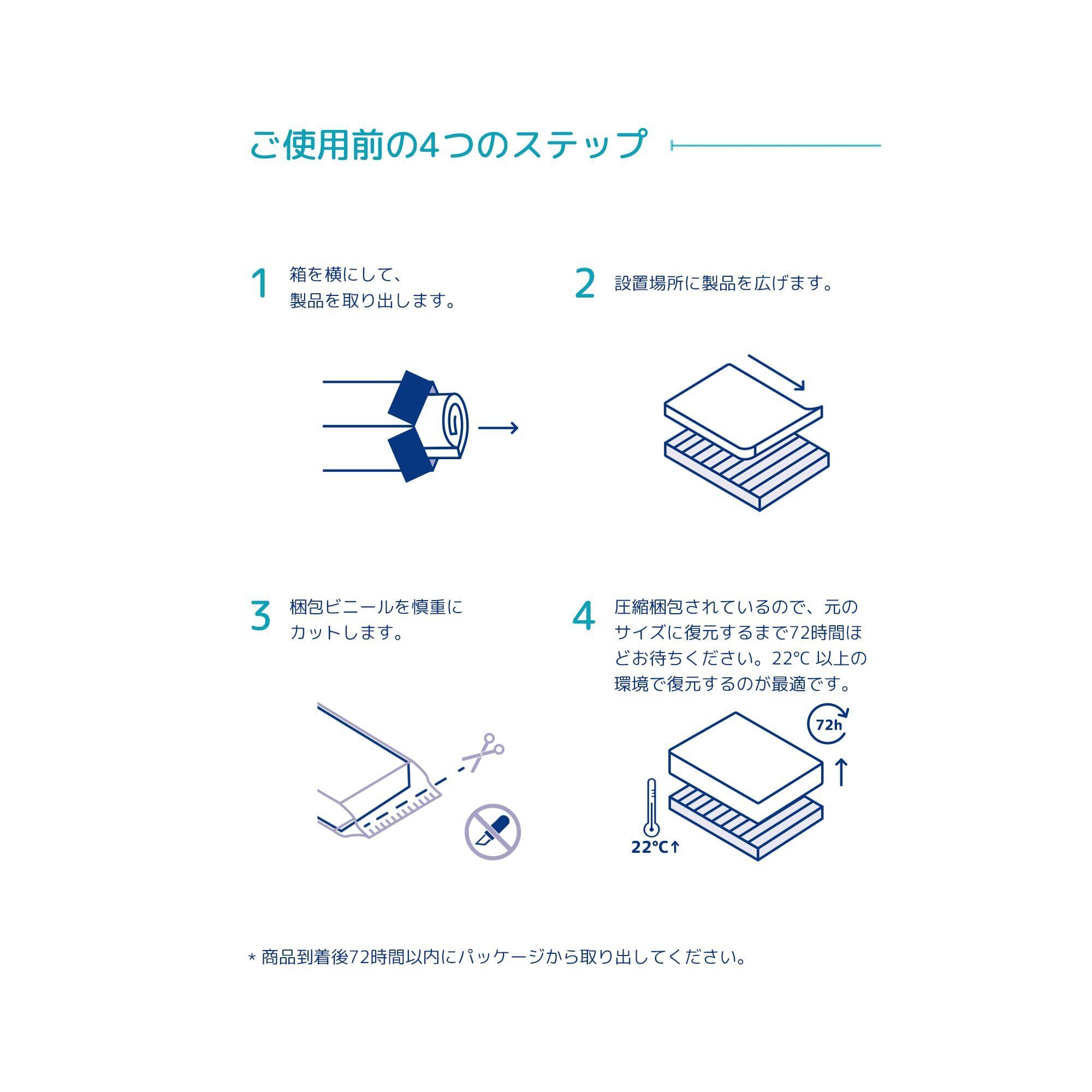 ご使用前の4つのステップ

1 箱を横にして、製品を取り出します。

2 設置場所に製品を広げます。

3 梱包ビニールを慎重にカットします。

4 圧縮梱包されているので、元のサイズに復元するまで72時間ほどお待ちください。22℃ 以上の環境で復元するのが最適です。

72h

22℃↑

＊ 商品到着後72時間以内にパッケージから取り出してください。