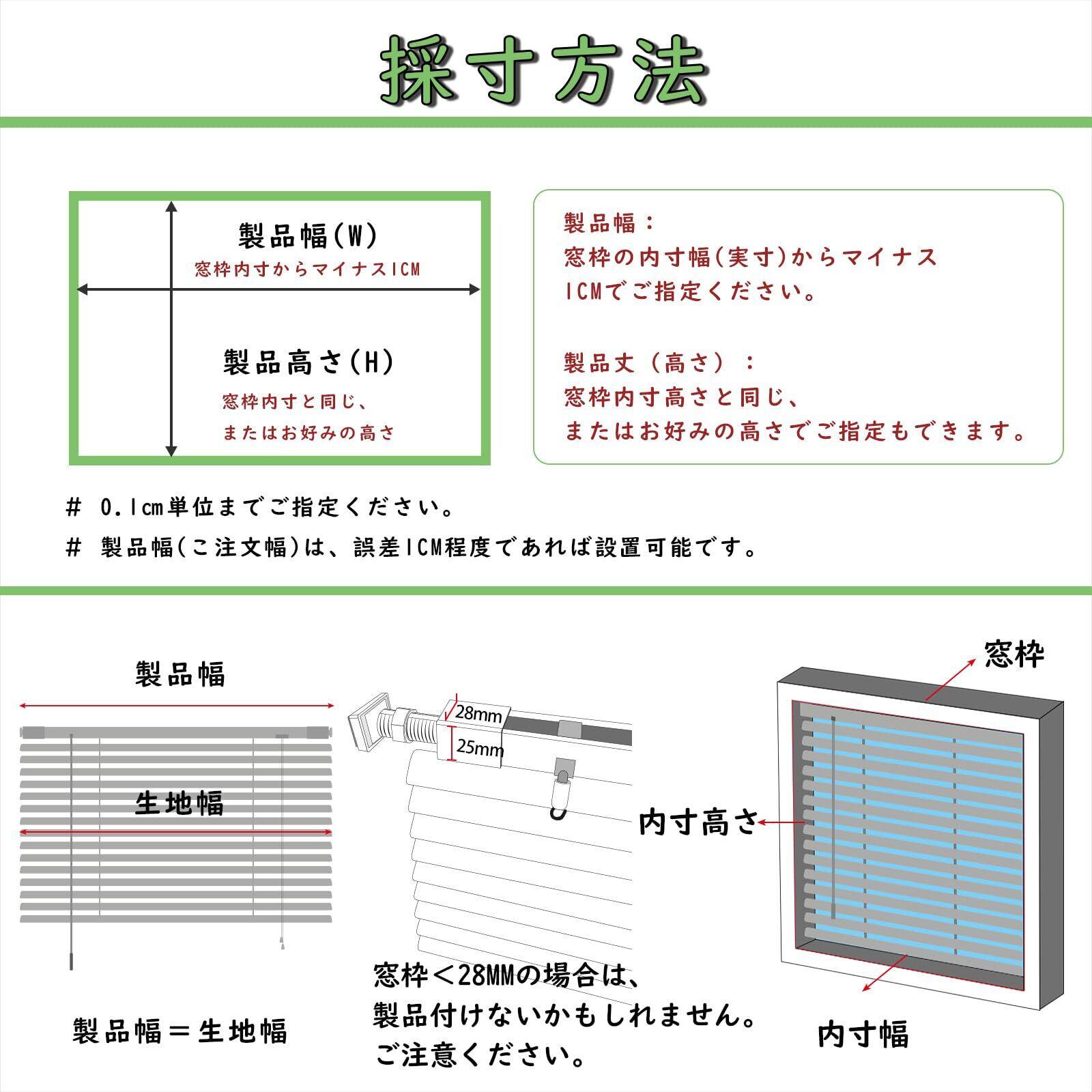 採寸方法

製品幅(W)
窓枠内寸からマイナス1CM

製品高さ(H)
窓枠内寸と同じ、
またはお好みの高さ

製品幅：
窓枠の内寸幅(実寸)からマイナス1CMでご指定ください。

製品丈（高さ）：
窓枠内寸高さと同じ、
またはお好みの高さでご指定もできます。

# 0.1cm単位までご指定ください。
# 製品幅(こ注文幅)は、誤差1CM程度であれば設置可能です。

製品幅

生地幅

製品幅＝生地幅

28mm
25mm

窓枠＜28MMの場合は、
製品付けないかもしれません。
ご注意ください。

窓枠

内寸高さ

内寸幅