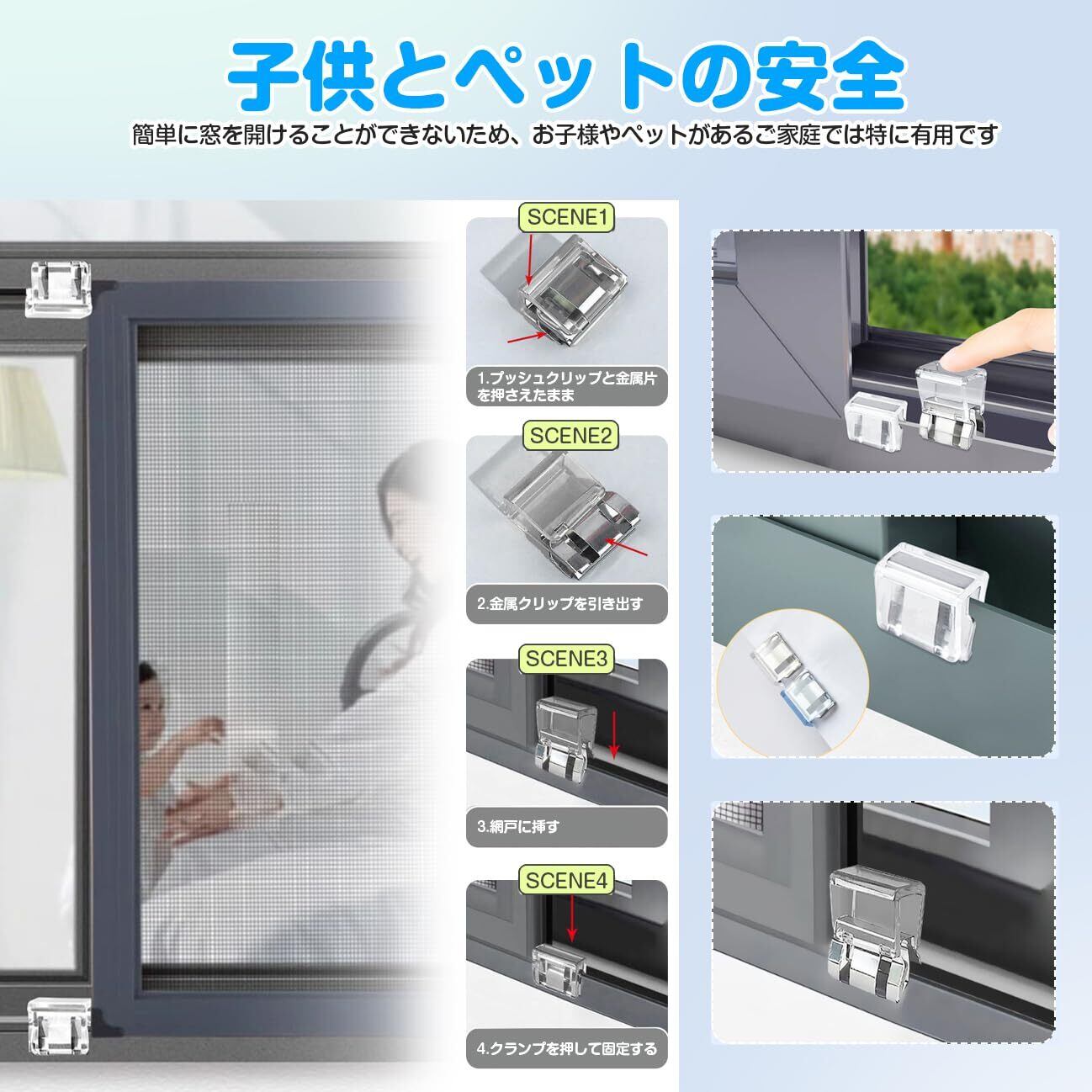 子供とペットの安全

簡単に窓を開けることができないため、お子様やペットがあるご家庭では特に有用です

SCENE1

1.プッシュクリップと金属片を押さえたまま

SCENE2

2.金属クリップを引き出す

SCENE3

3.網戸に挿す

SCENE4

4.クランプを押して固定する