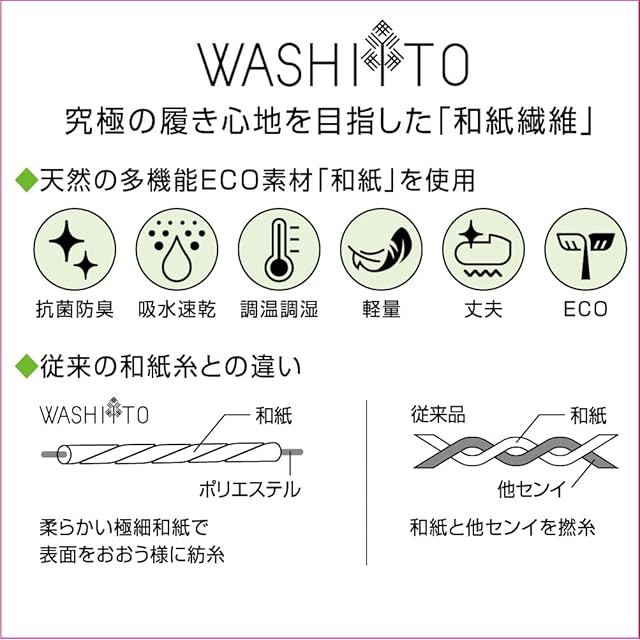 WASHIITO

究極の履き心地を目指した「和紙繊維」

◆天然の多機能ECO素材「和紙」を使用

抗菌防臭 吸水速乾 調温調湿 軽量 丈夫 ECO

◆従来の和紙糸との違い

WASHIITO

和紙

ポリエステル

柔らかい極細和紙で表面をおおう様に紡糸

従来品

和紙

他センイ

和紙と他センイを撚糸