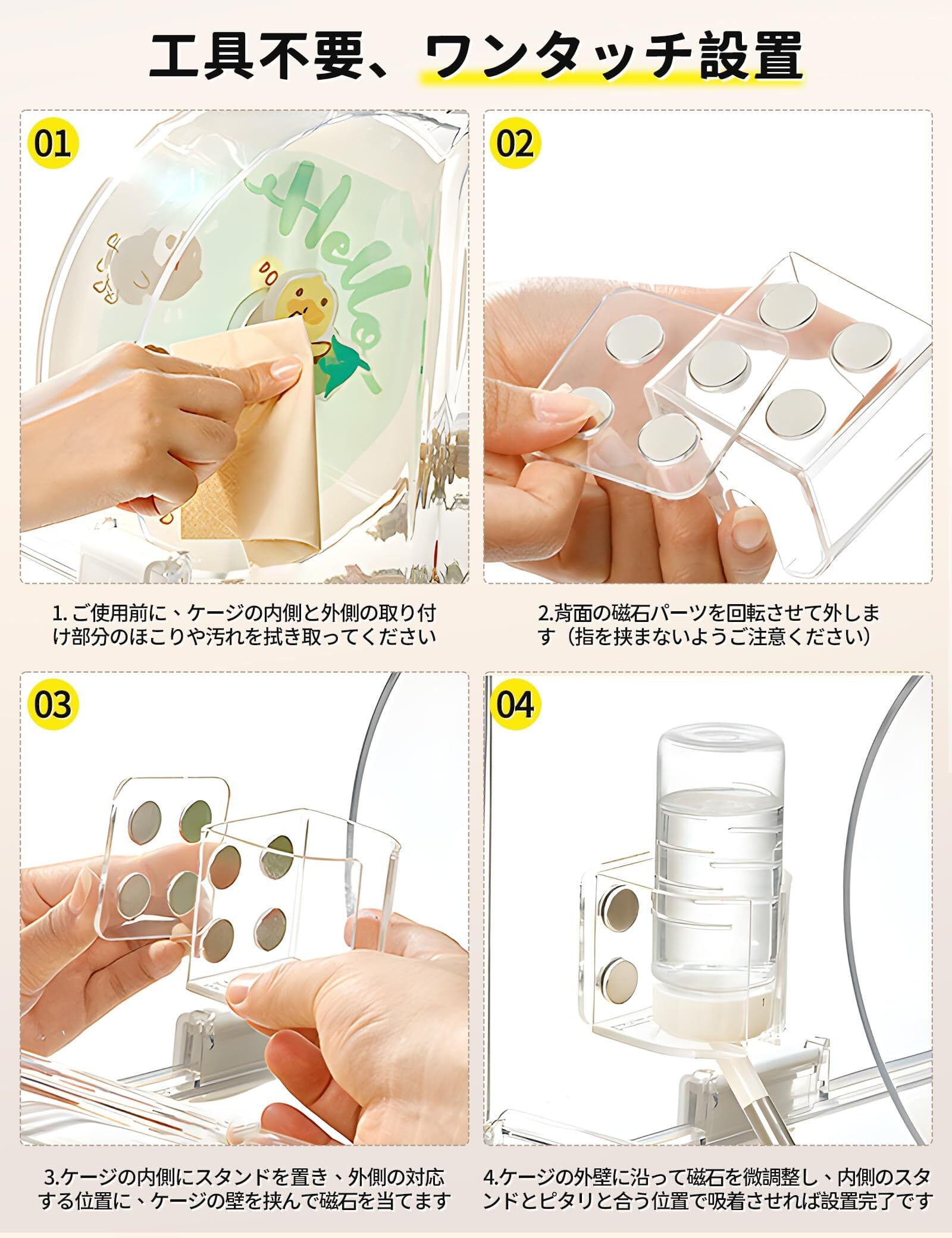 工具不要、ワンタッチ設置

01

Hello

1. ご使用前に、ケージの内側と外側の取り付け部分のほこりや汚れを拭き取ってください

02

2.背面の磁石パーツを回転させて外します（指を挟まないようご注意ください）

03

3.ケージの内側にスタンドを置き、外側の対応する位置に、ケージの壁を挟んで磁石を当てます

04

4.ケージの外壁に沿って磁石を微調整し、内側のスタンドとピタリと合う位置で吸着させれば設置完了です