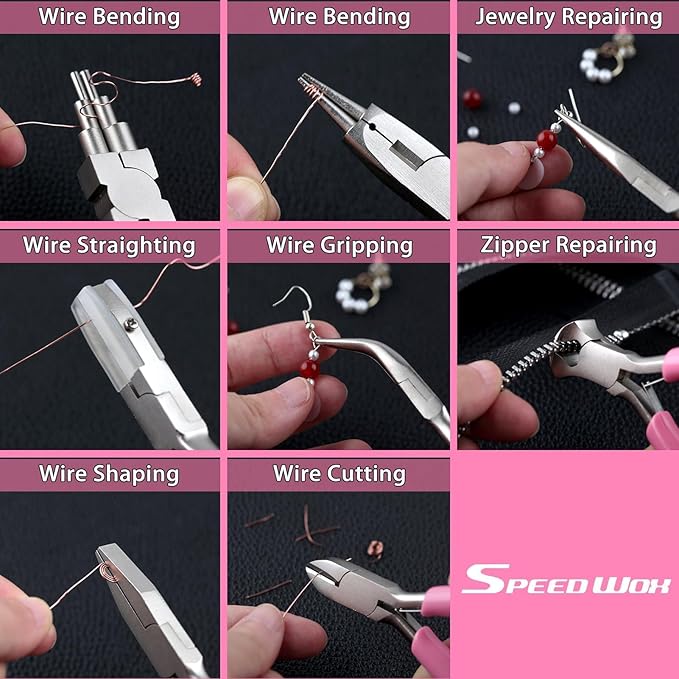 Wire Bending

Wire Bending

Jewelry Repairing

Wire Straighting

Wire Gripping

Zipper Repairing

Wire Shaping

Wire Cutting

SPEED WOX