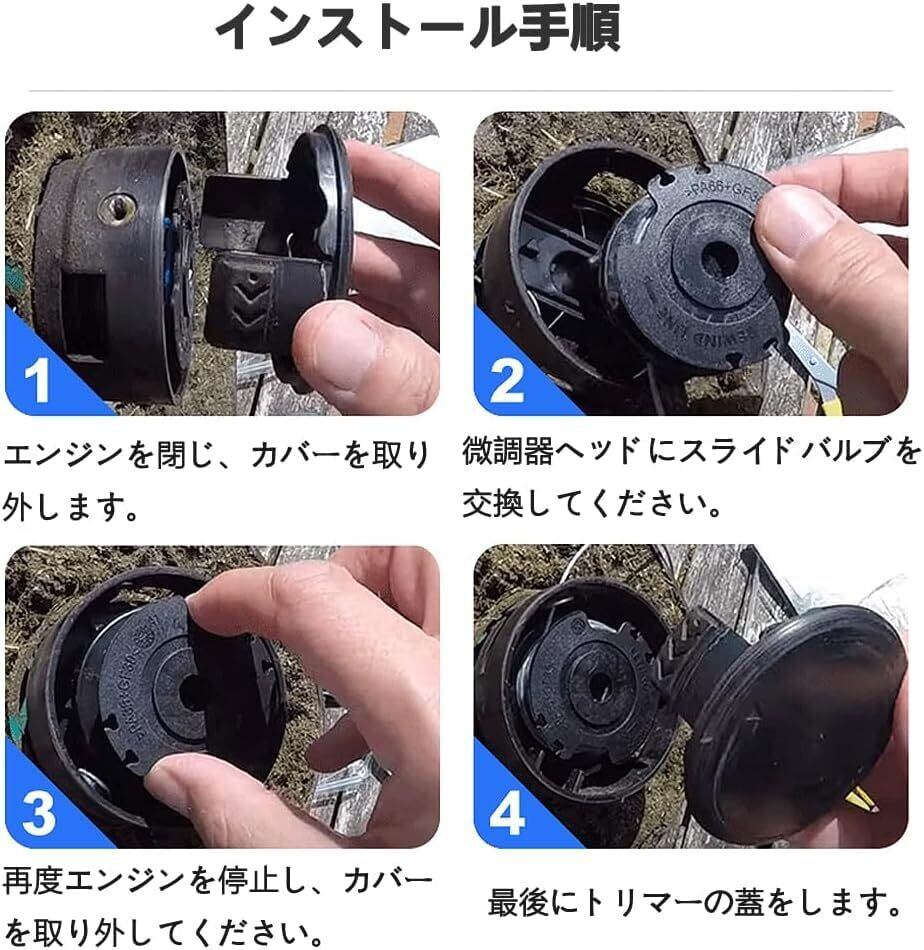 インストール手順

1

エンジンを閉じ、カバーを取り外します。

2

微調器ヘッドにスライドバルブを交換してください。

3

再度エンジンを停止し、カバーを取り外してください。

4

最後にトリマーの蓋をします。