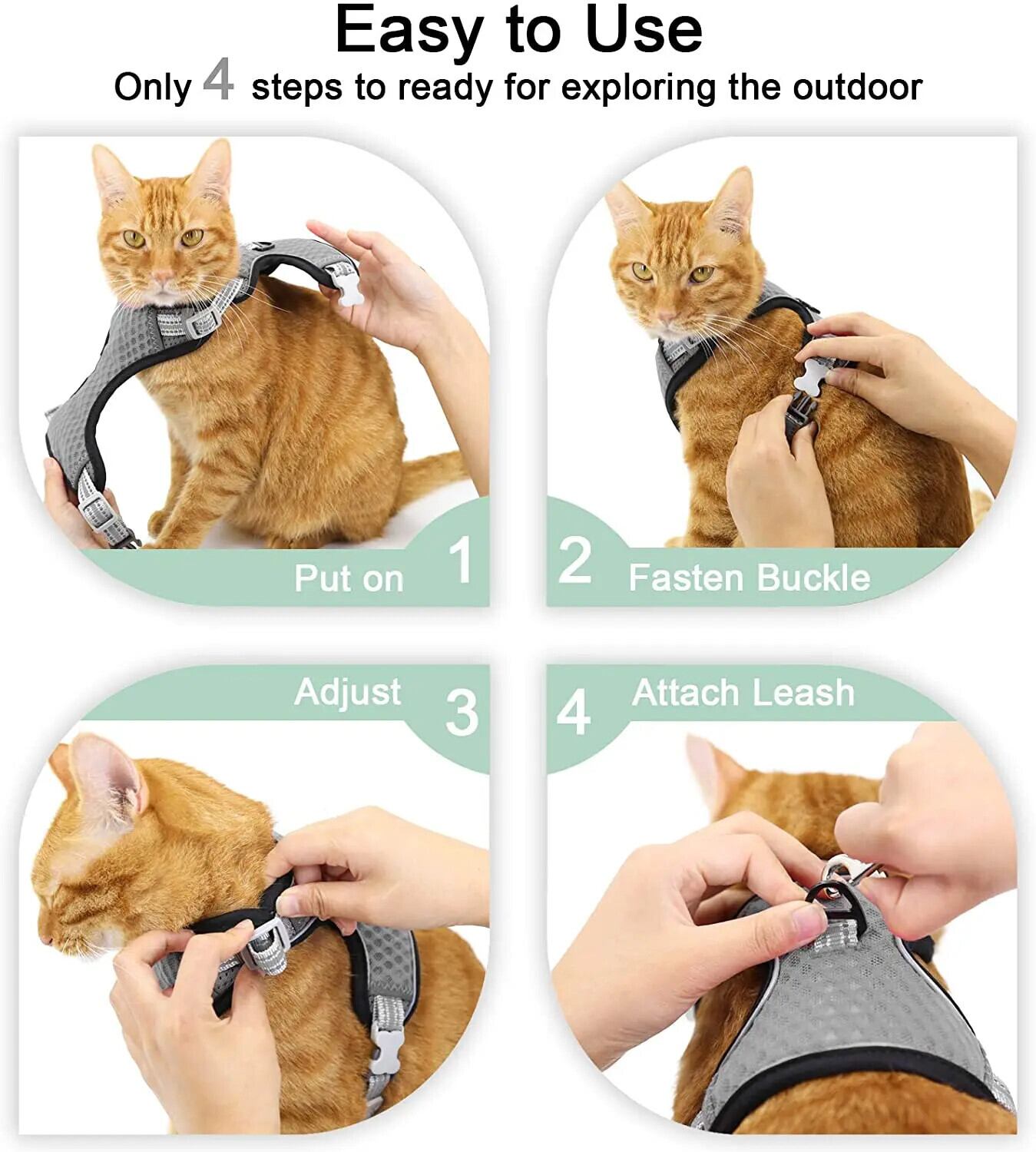 Easy to Use
Only 4 steps to ready for exploring the outdoor

Put on 1

2 Fasten Buckle

Adjust 3

4 Attach Leash