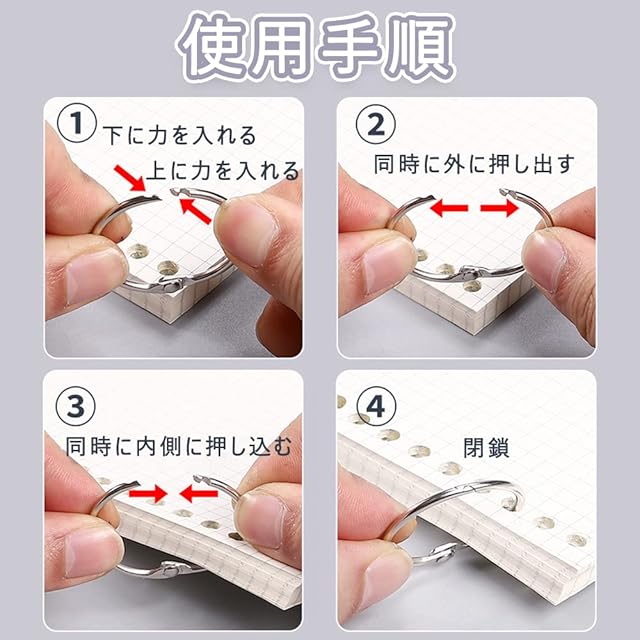 使用手順

①
下に力を入れる
上に力を入れる

②
同時に外に押し出す

③
同時に内側に押し込む

④
閉鎖