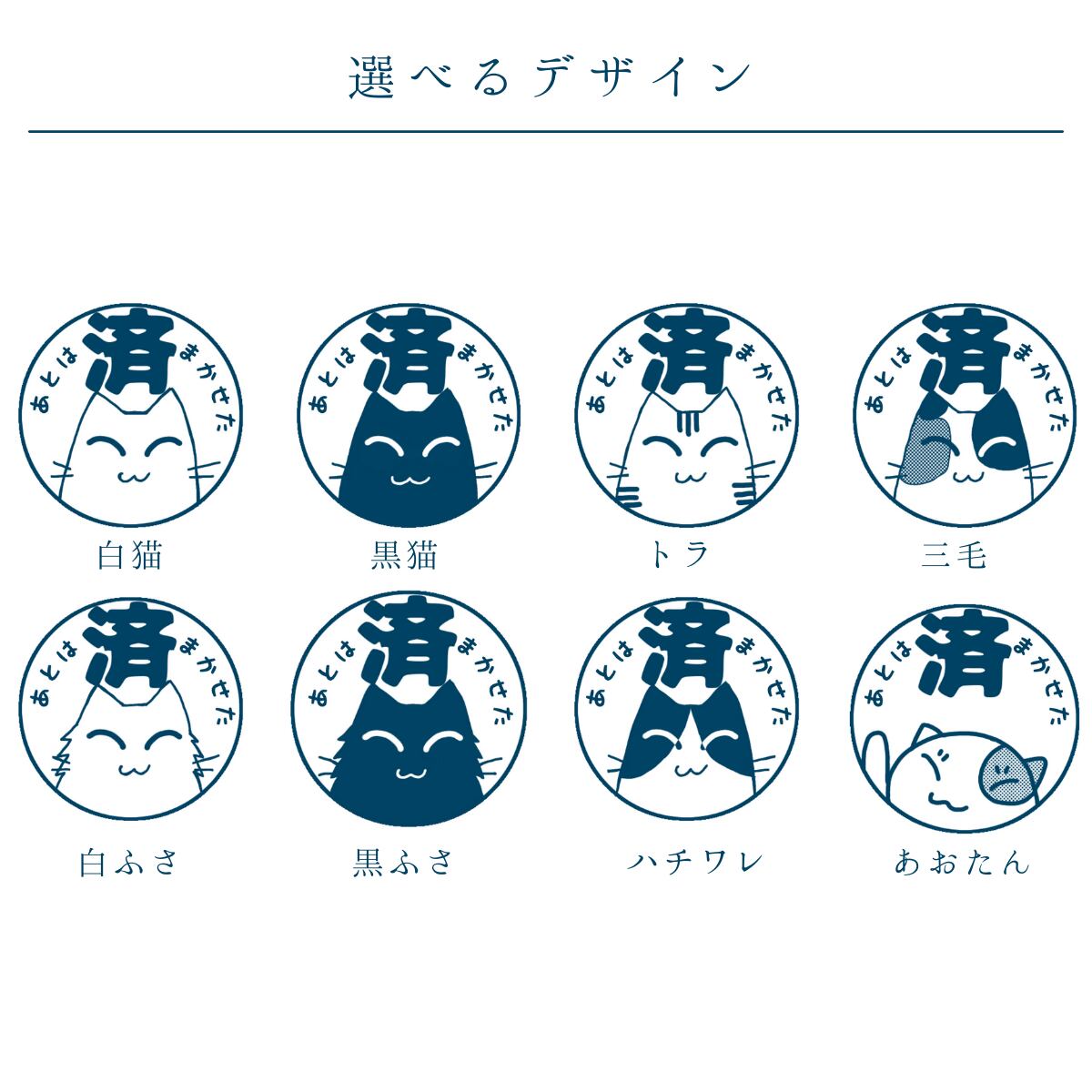 選べるデザイン

あとは 済 まかせた
白猫

あとは 済 まかせた
黒猫

あとは 済 まかせた
トラ

あとは 済 まかせた
三毛

あとは 済 まかせた
白ふさ

あとは 済 まかせた
黒ふさ

あとは 済 まかせた
ハチワレ

あとは 済 まかせた
あおたん