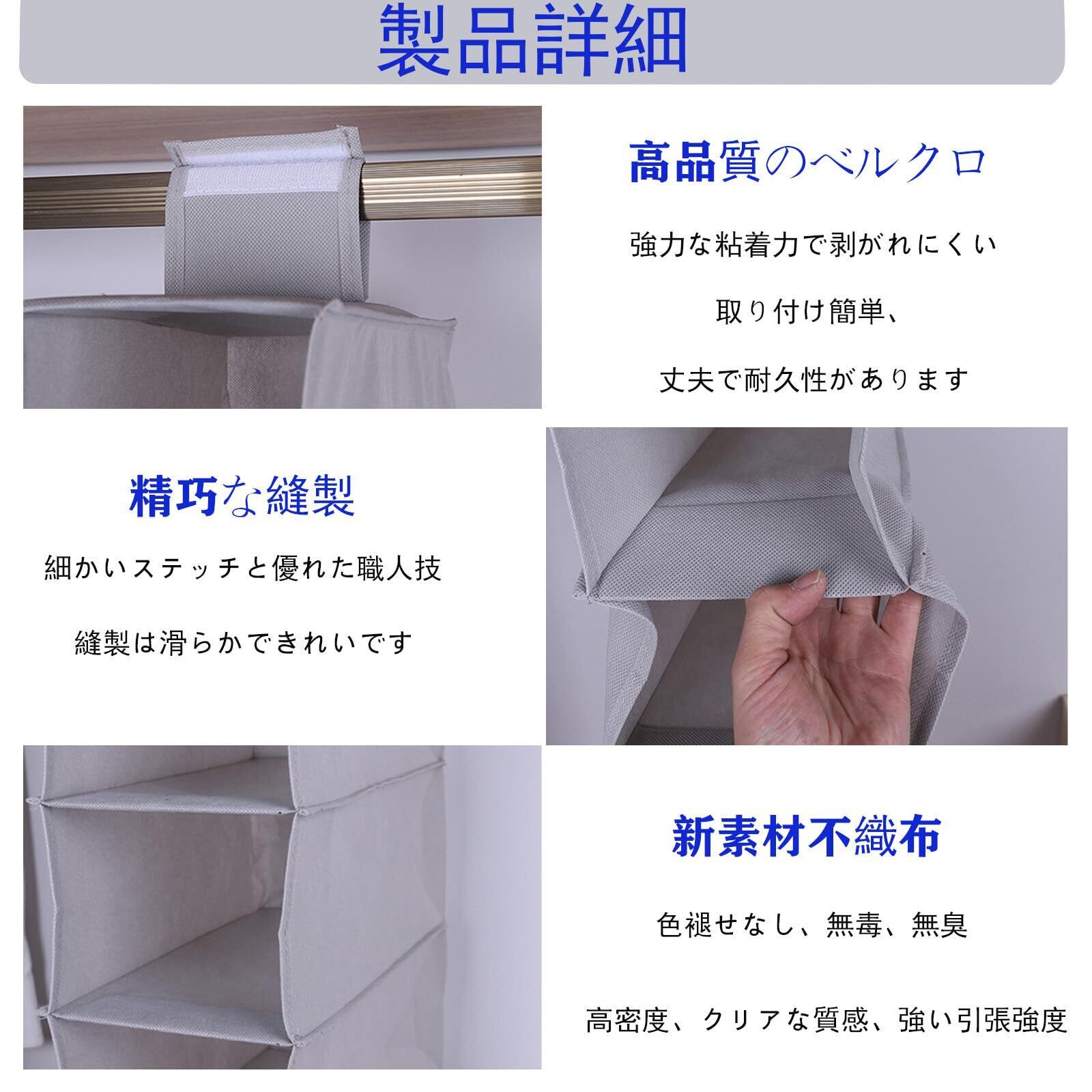 製品詳細

高品質のベルクロ

強力な粘着力で剥がれにくい

取り付け簡単、

丈夫で耐久性があります

精巧な縫製

細かいステッチと優れた職人技

縫製は滑らかできれいです

新素材不織布

色褪せなし、無毒、無臭

高密度、クリアな質感、強い引張強度