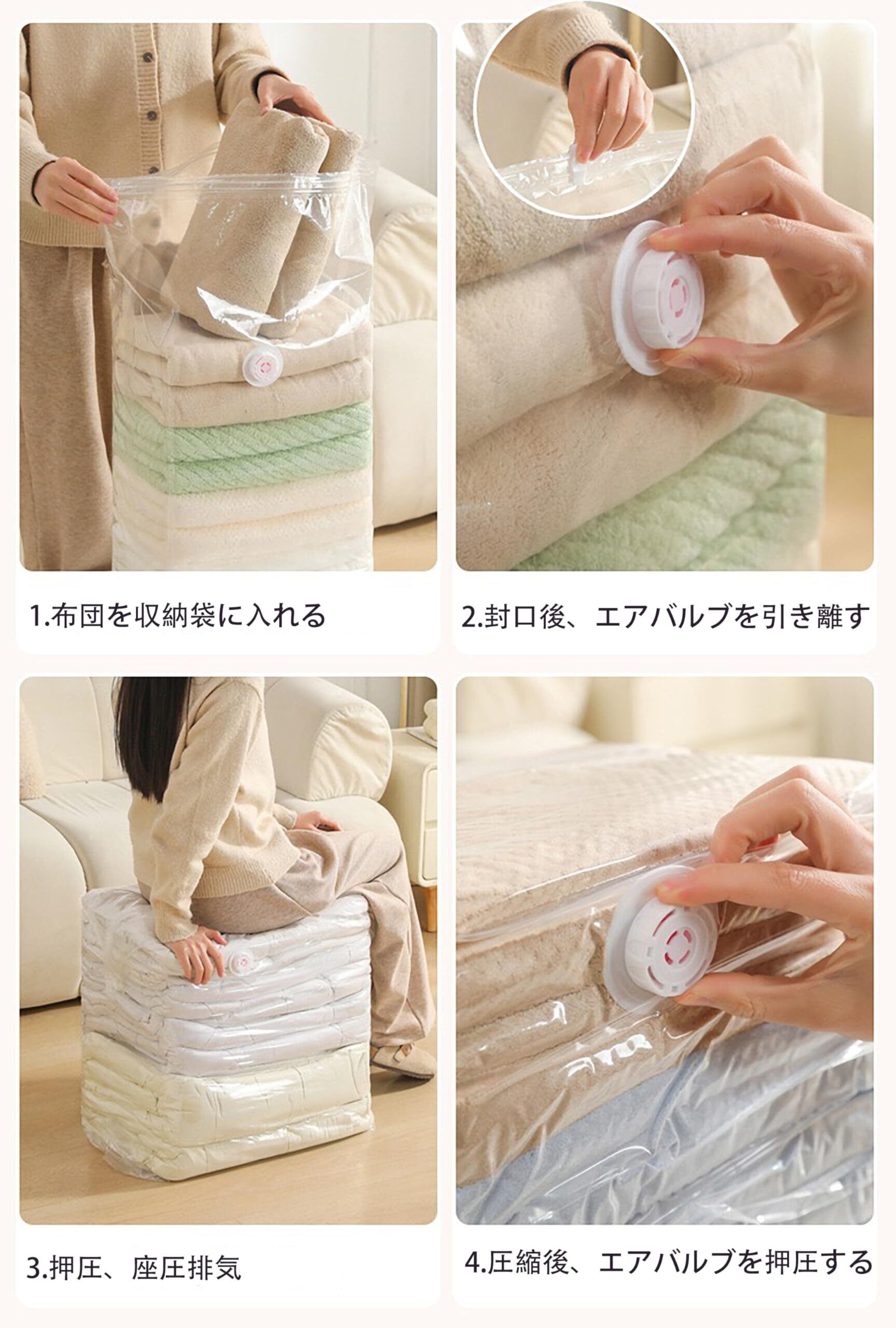 1.布団を収納袋に入れる

2.封口後、エアバルブを引き離す

3.押圧、座圧排気

4.圧縮後、エアバルブを押圧する