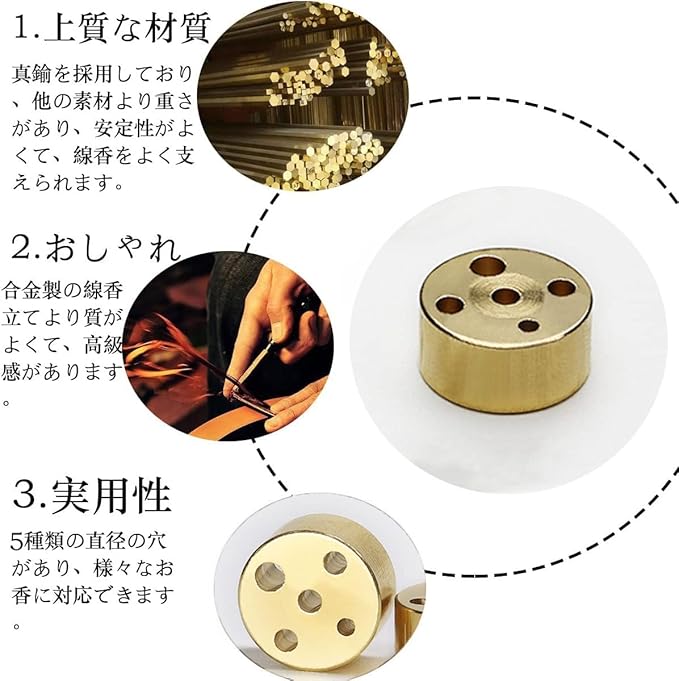 1.上質な材質

真鍮を採用しており、他の素材より重さがあり、安定性がよくて、線香をよく支えられます。

2.おしゃれ

合金製の線香立てより質がよくて、高級感があります。

3.実用性

5種類の直径の穴があり、様々なお香に対応できます。