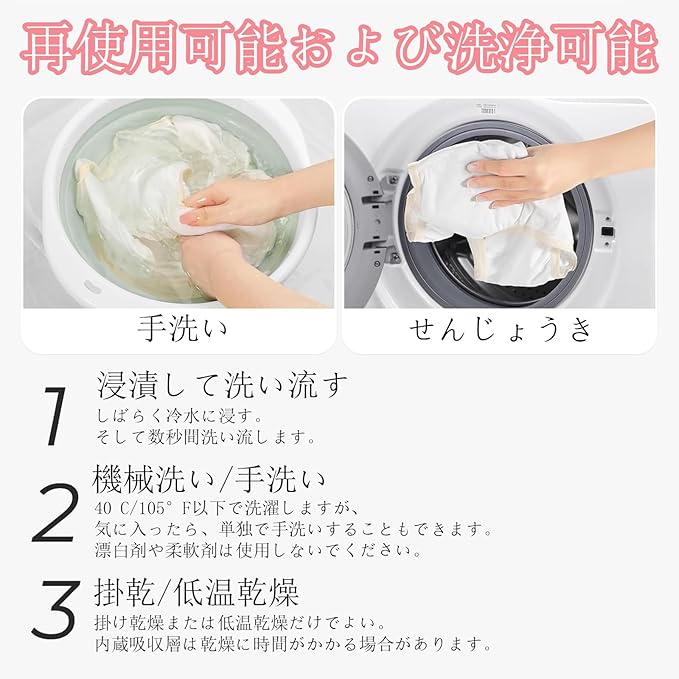 再使用可能および洗浄可能

手洗い

せんじょうき

1 浸漬して洗い流す
しばらく冷水に浸す。
そして数秒間洗い流します。

2 機械洗い/手洗い
40 C/105° F以下で洗濯しますが、
気に入ったら、単独で手洗いすることもできます。
漂白剤や柔軟剤は使用しないでください。

3 掛乾/低温乾燥
掛け乾燥または低温乾燥だけでよい。
内蔵吸収層は乾燥に時間がかかる場合があります。