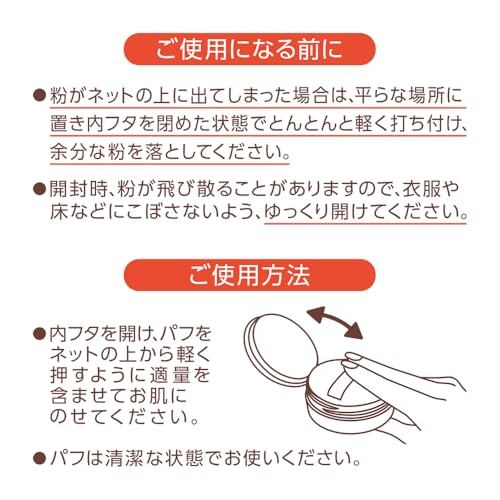 ご使用になる前に

●粉がネットの上に出てしまった場合は、平らな場所に置き内フタを閉めた状態でとんとんと軽く打ち付け、余分な粉を落としてください。

●開封時、粉が飛び散ることがありますので、衣服や床などにこぼさないよう、ゆっくり開けてください。

ご使用方法

●内フタを開け、パフをネットの上から軽く押すように適量を含ませてお肌にのせてください。

●パフは清潔な状態でお使いください。