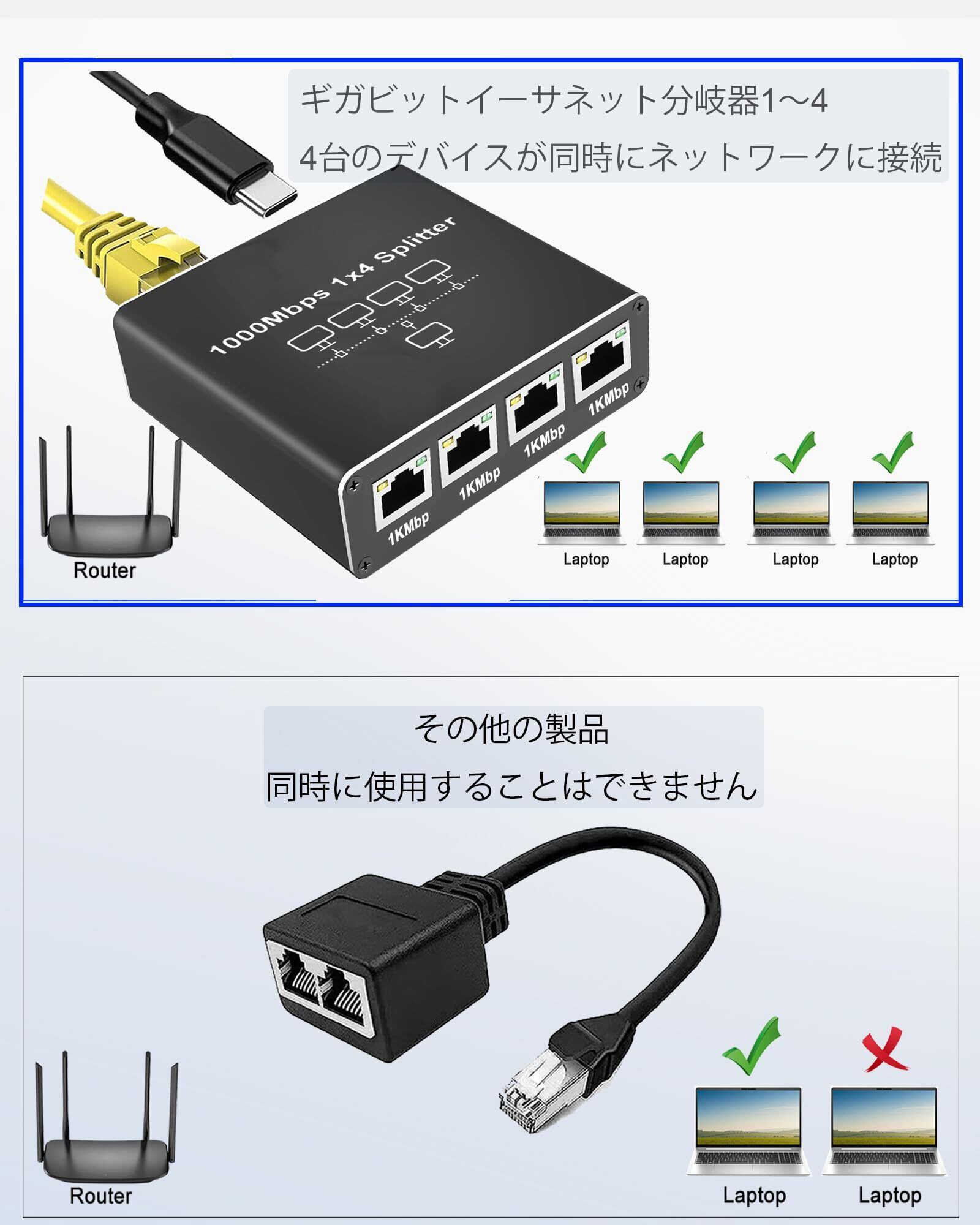 ギガビットイーサネット分岐器1～4

4台のデバイスが同時にネットワークに接続

1000Mbps 1x4 Splitter

1KMbp

1KMbp

1KMbp

1KMbp

Router

Laptop

Laptop

Laptop

Laptop

その他の製品

同時に使用することはできません

Router

Laptop

Laptop