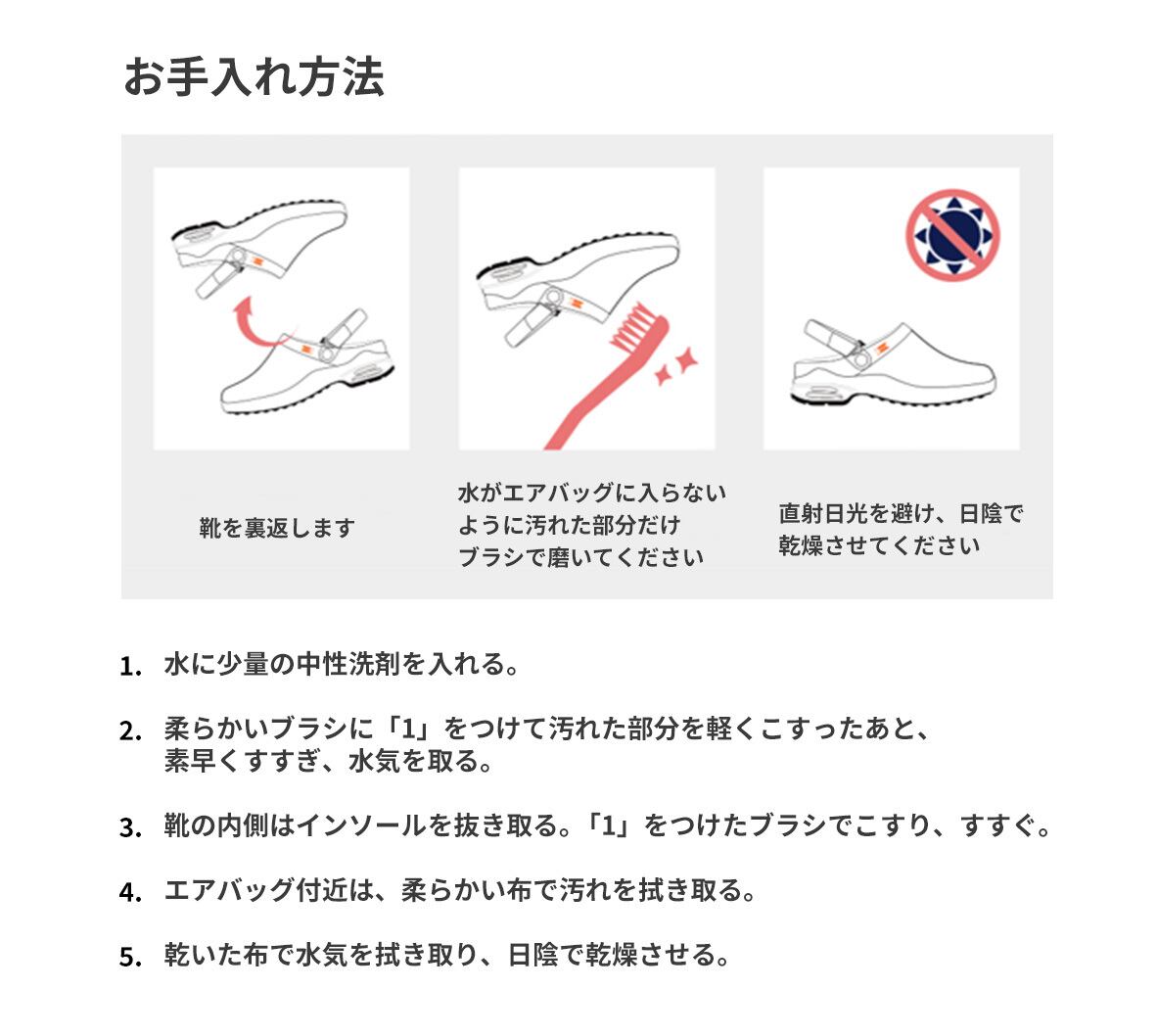 お手入れ方法

靴を裏返します

水がエアバッグに入らないように汚れた部分だけブラシで磨いてください

直射日光を避け、日陰で乾燥させてください

1. 水に少量の中性洗剤を入れる。

2. 柔らかいブラシに「1」をつけて汚れた部分を軽くこすったあと、素早くすすぎ、水気を取る。

3. 靴の内側はインソールを抜き取る。「1」をつけたブラシでこすり、すすぐ。

4. エアバッグ付近は、柔らかい布で汚れを拭き取る。

5. 乾いた布で水気を拭き取り、日陰で乾燥させる。