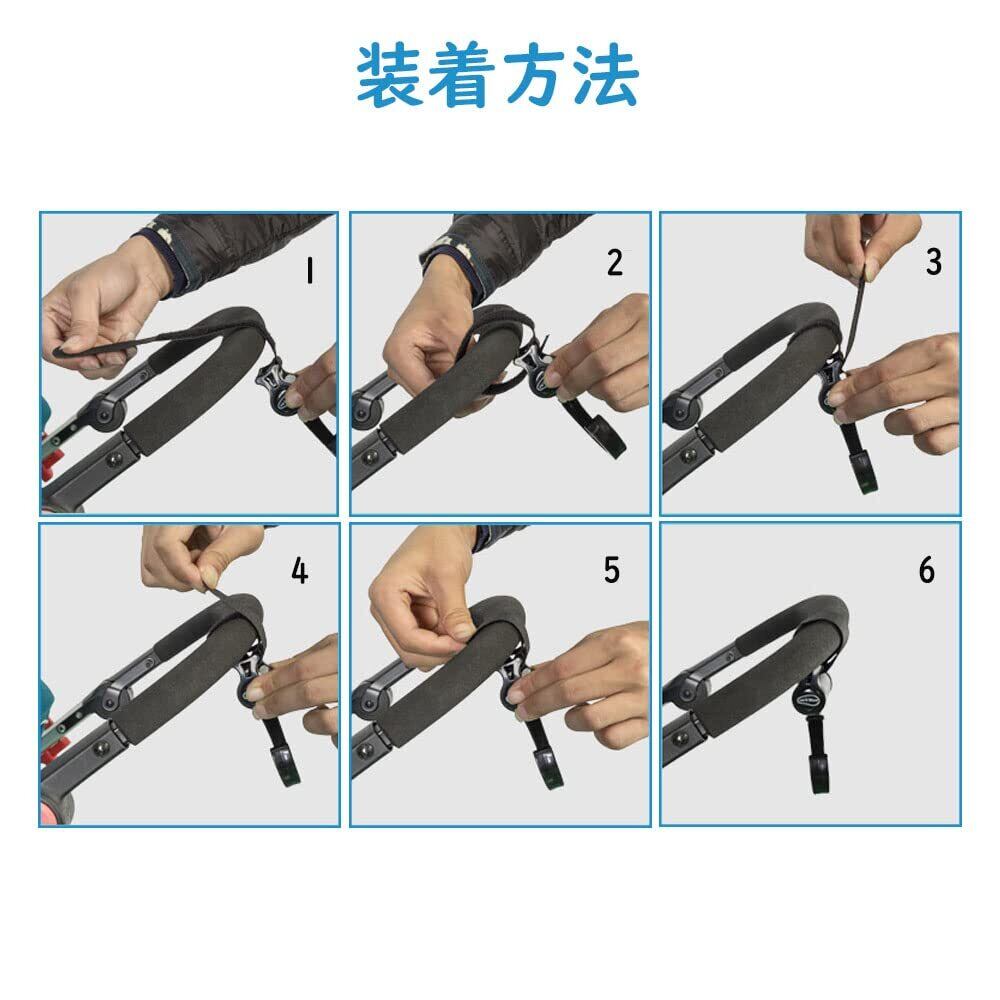 装着方法

1

2

3

4

5

6