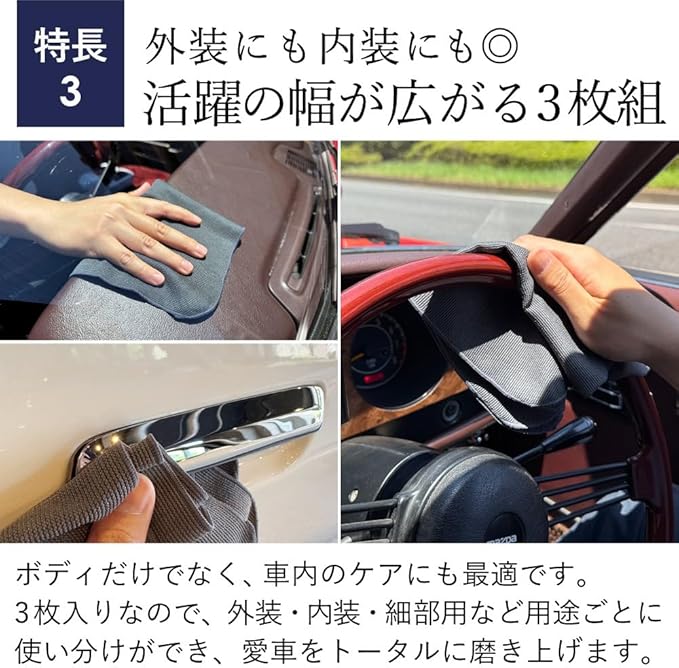 特長
3

外装にも内装にも◎
活躍の幅が広がる3枚組

mazda

ボディだけでなく、車内のケアにも最適です。
3枚入りなので、外装・内装・細部用など用途ごとに使い分けができ、愛車をトータルに磨き上げます。