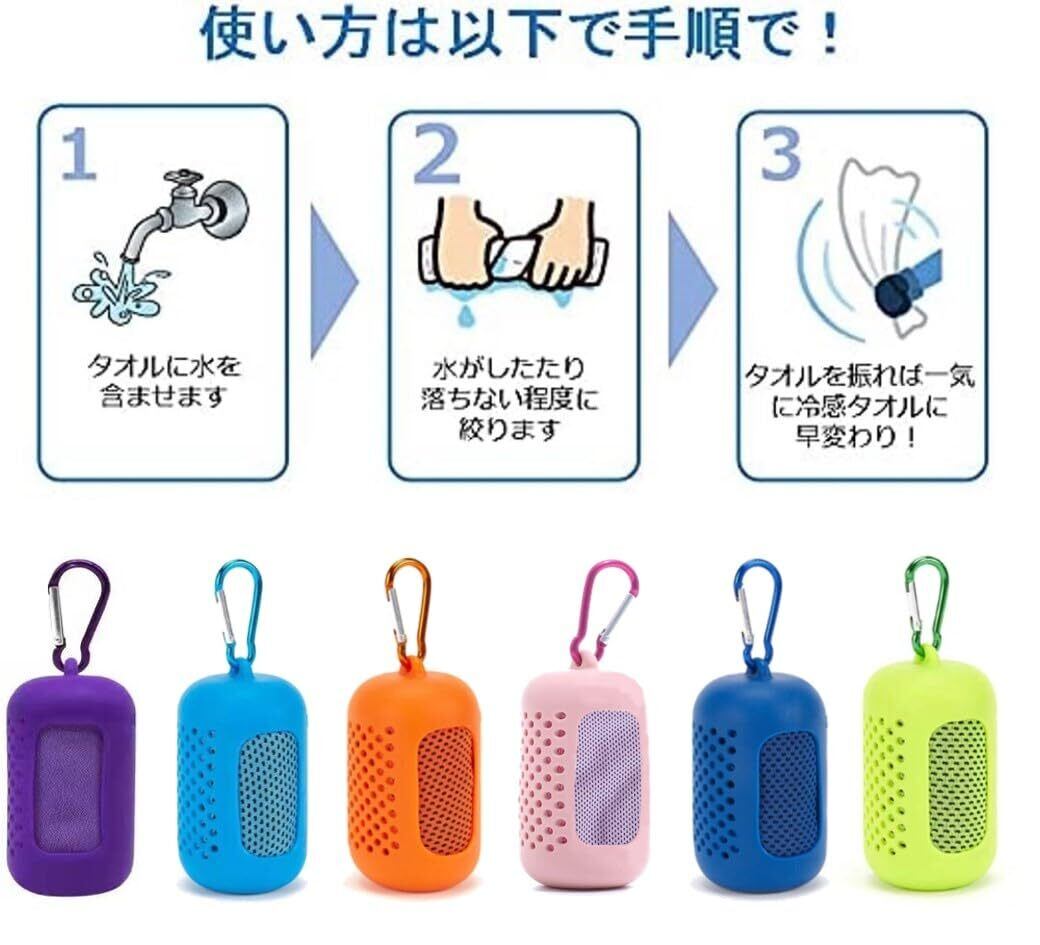 使い方は以下で手順で！

1

タオルに水を含ませます

2

水がしたたり落ちない程度に絞ります

3

タオルを振れば一気に冷感タオルに早変わり！