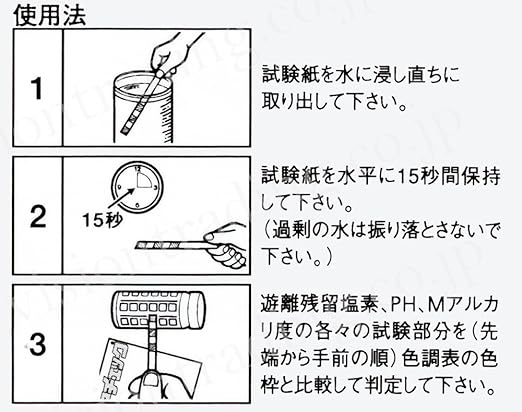 使用法

1

試験紙を水に浸し直ちに取り出して下さい。

2

12
3
6
9
15秒

試験紙を水平に15秒間保持して下さい。
(過剰の水は振り落とさないで下さい。)

3

遊離残留塩素、PH、Mアルカリ度の各々の試験部分を(先端から手前の順)色調表の色枠と比較して判定して下さい。