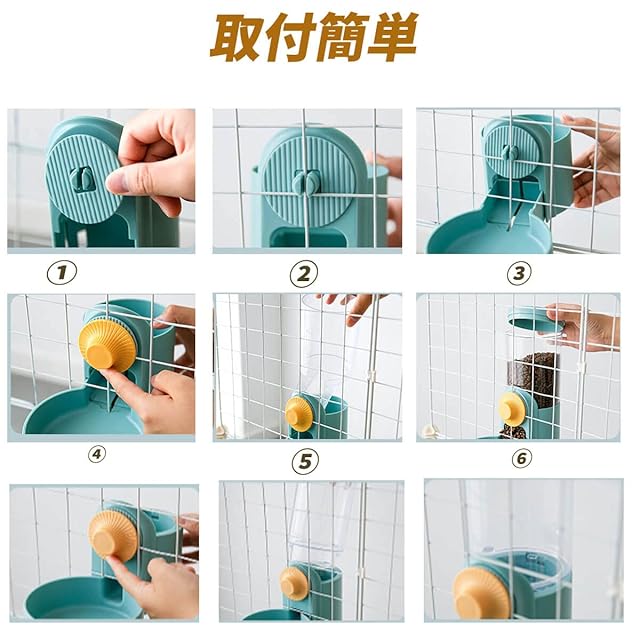 取付簡単

①

②

③

④

⑤

⑥