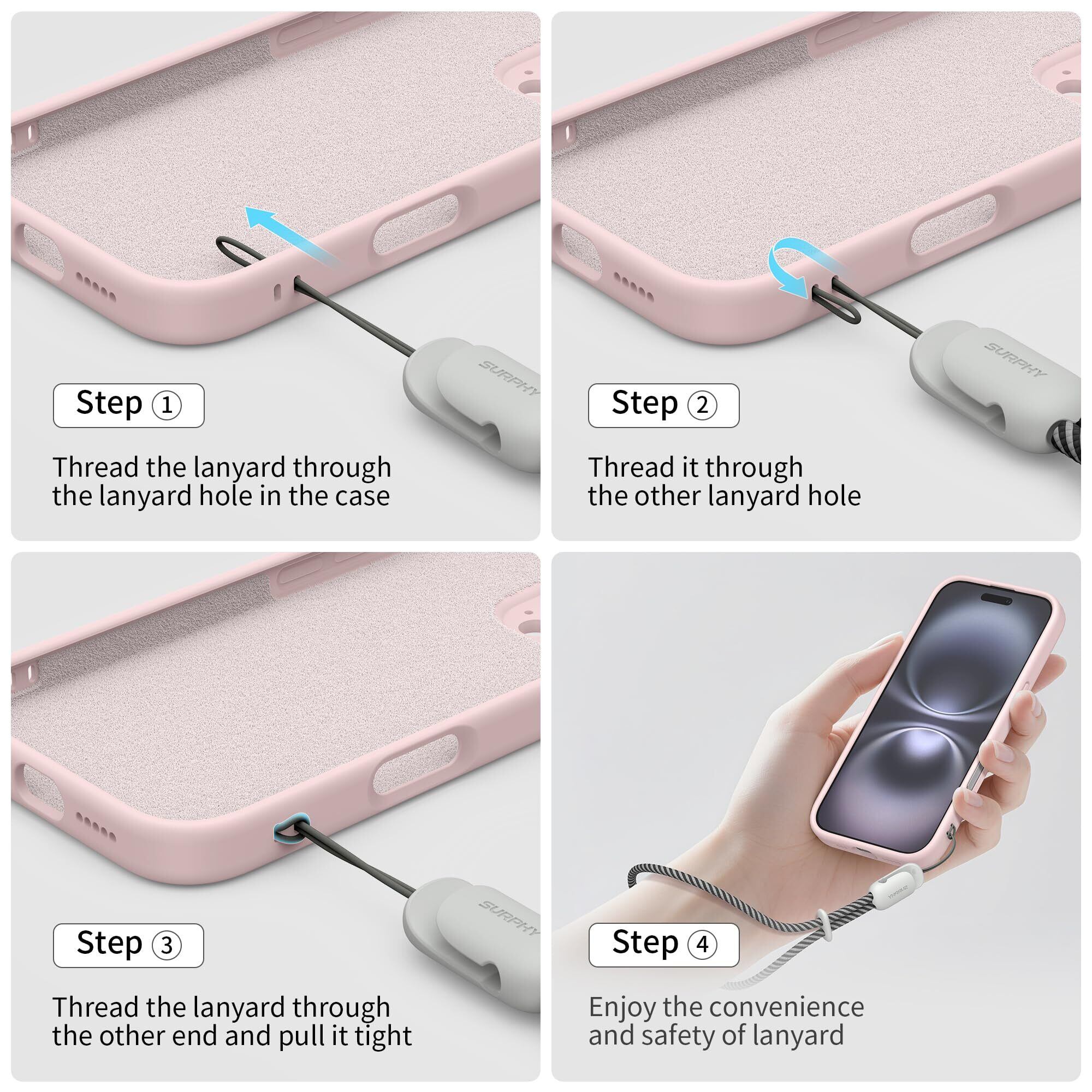 SURPHY

Step ①

Thread the lanyard through the lanyard hole in the case

SURPHY

Step ②

Thread it through the other lanyard hole

SURPHY

Step ③

Thread the lanyard through the other end and pull it tight

SURPHY

Step ④

Enjoy the convenience and safety of lanyard