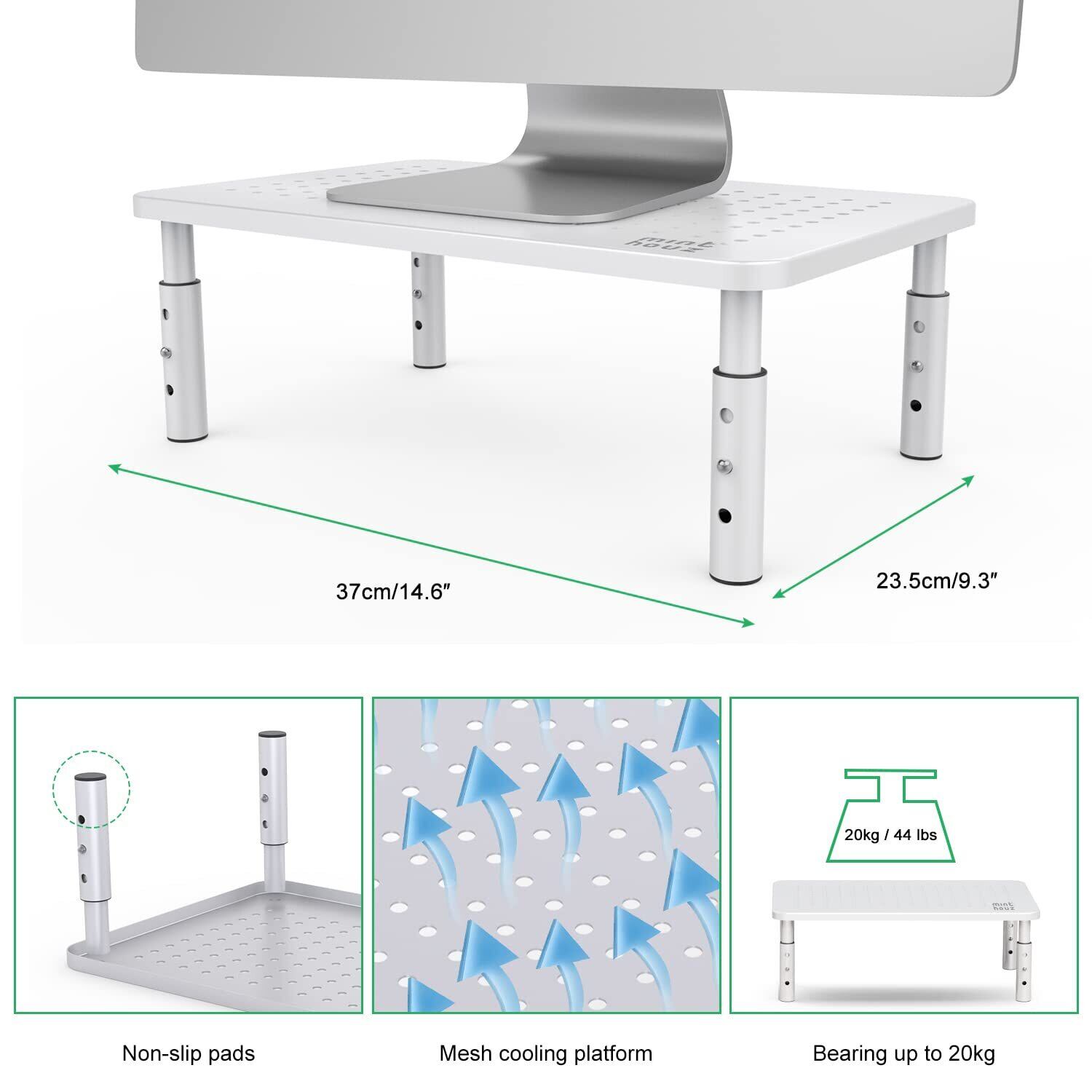 mint houz

37cm/14.6″

23.5cm/9.3″

20kg / 44 lbs

mint houz

Non-slip pads

Mesh cooling platform

Bearing up to 20kg