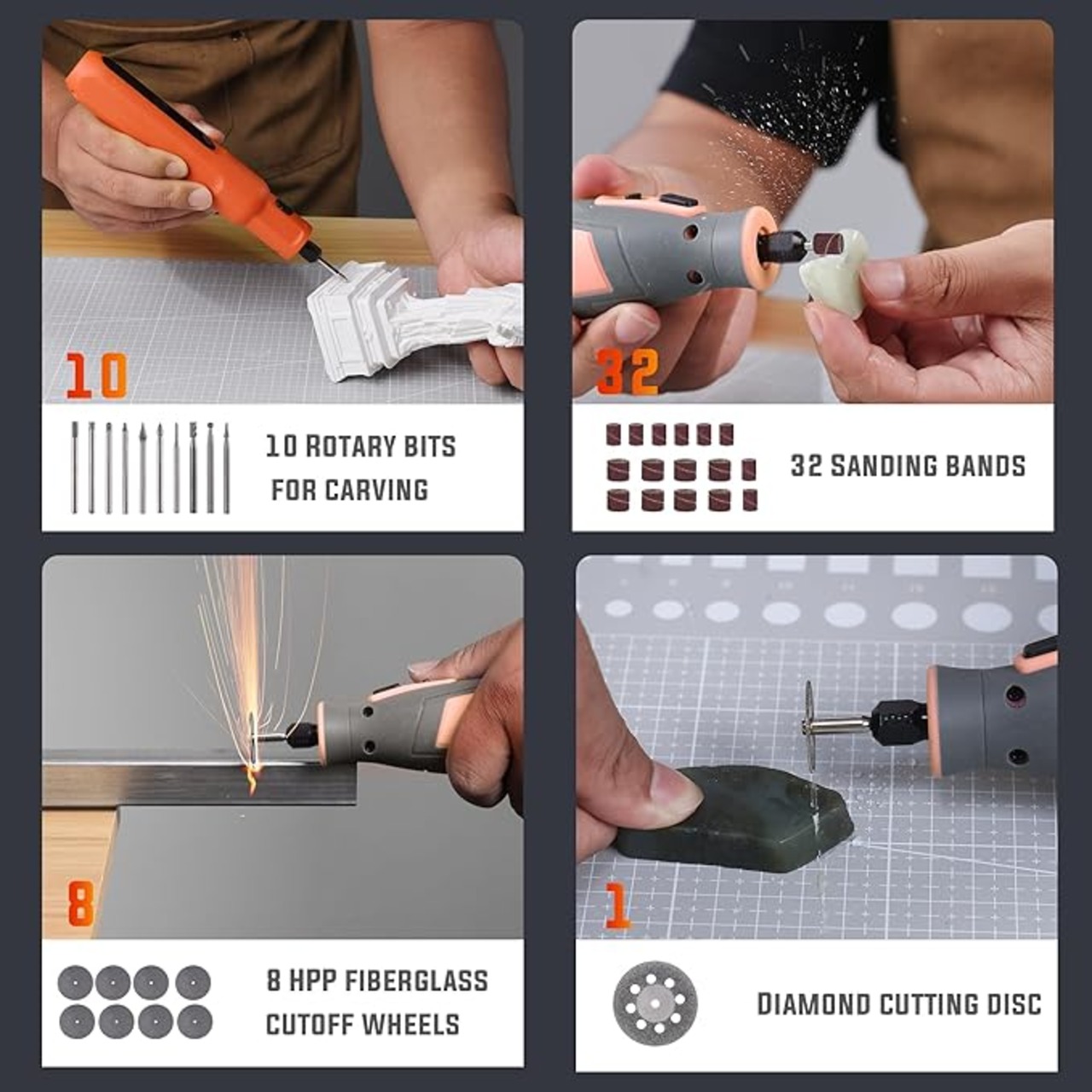 10

10 ROTARY BITS FOR CARVING

32

32 SANDING BANDS

8

8 HPP FIBERGLASS CUTOFF WHEELS

1

DIAMOND CUTTING DISC