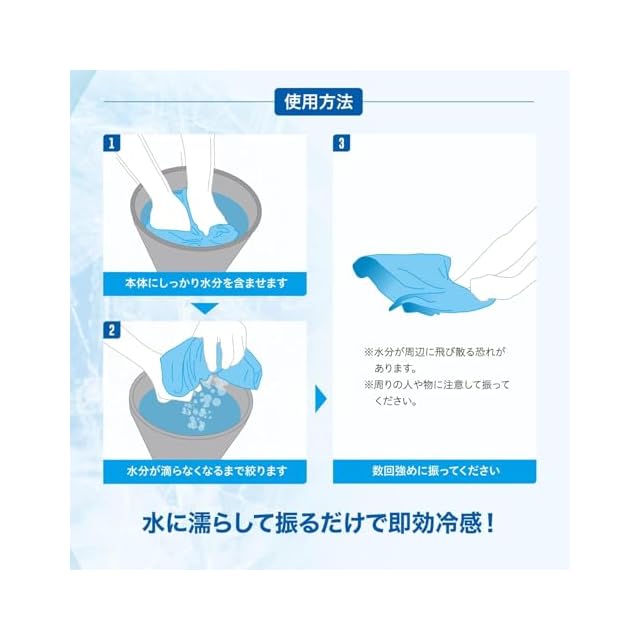 使用方法

1
本体にしっかり水分を含ませます

2
水分が滴らなくなるまで絞ります

3
※水分が周辺に飛び散る恐れがあります。
※周りの人や物に注意して振ってください。
数回強めに振ってください

水に濡らして振るだけで即効冷感！