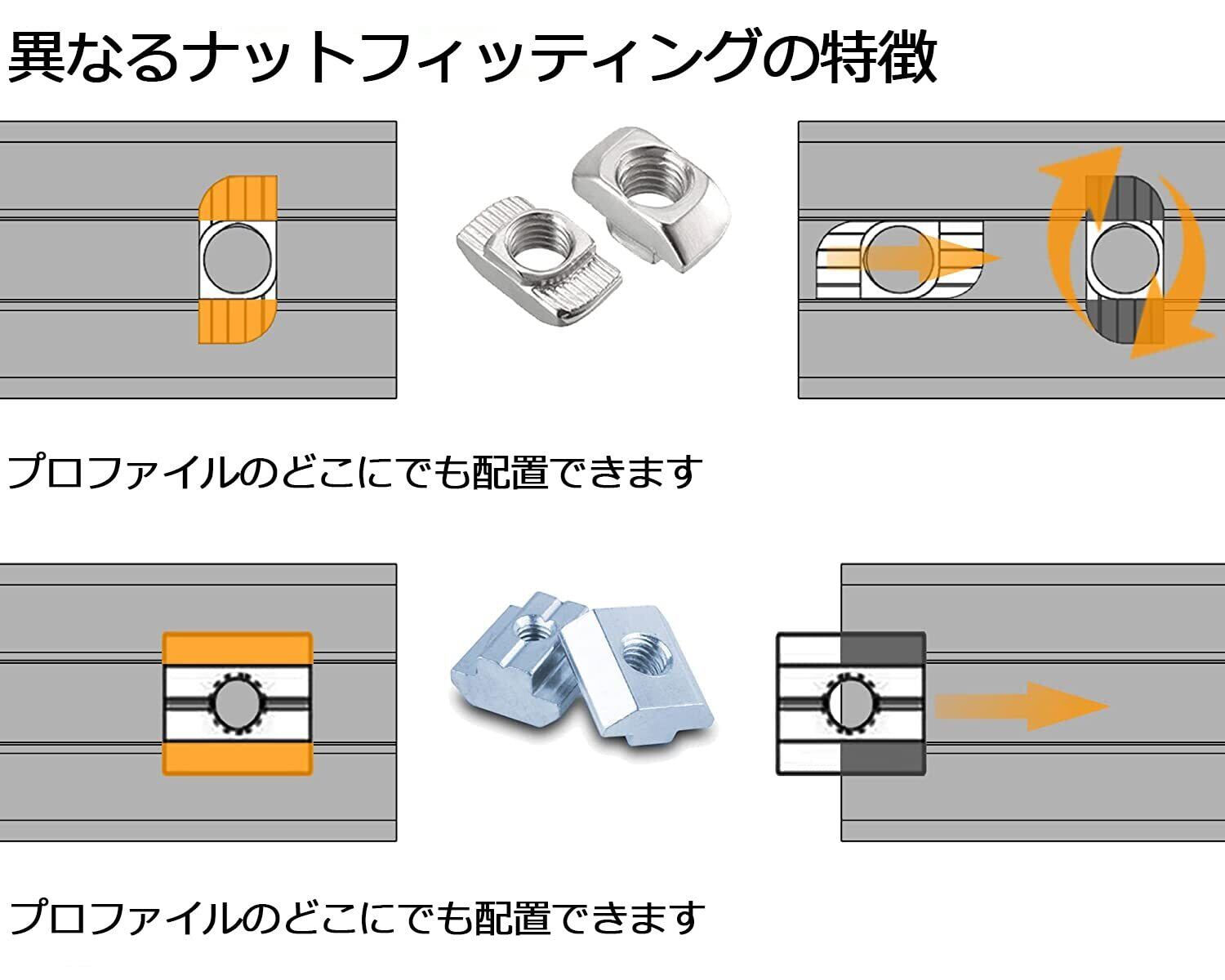 異なるナットフィッティングの特徴

プロファイルのどこにでも配置できます

プロファイルのどこにでも配置できます