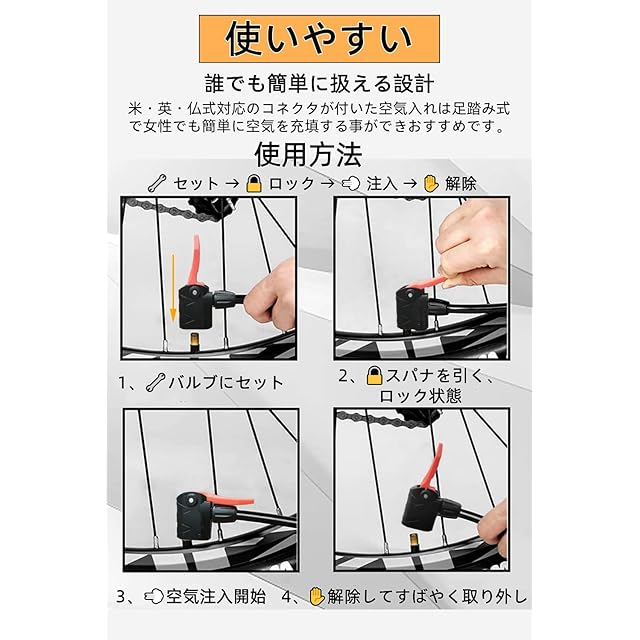 使いやすい

誰でも簡単に扱える設計

米・英・仏式対応のコネクタが付いた空気入れは足踏み式で女性でも簡単に空気を充填する事ができおすすめです。

使用方法

セット → ロック → 注入 → 解除

1、バルブにセット

2、スパナを引く、ロック状態

3、空気注入開始

4、解除してすばやく取り外し