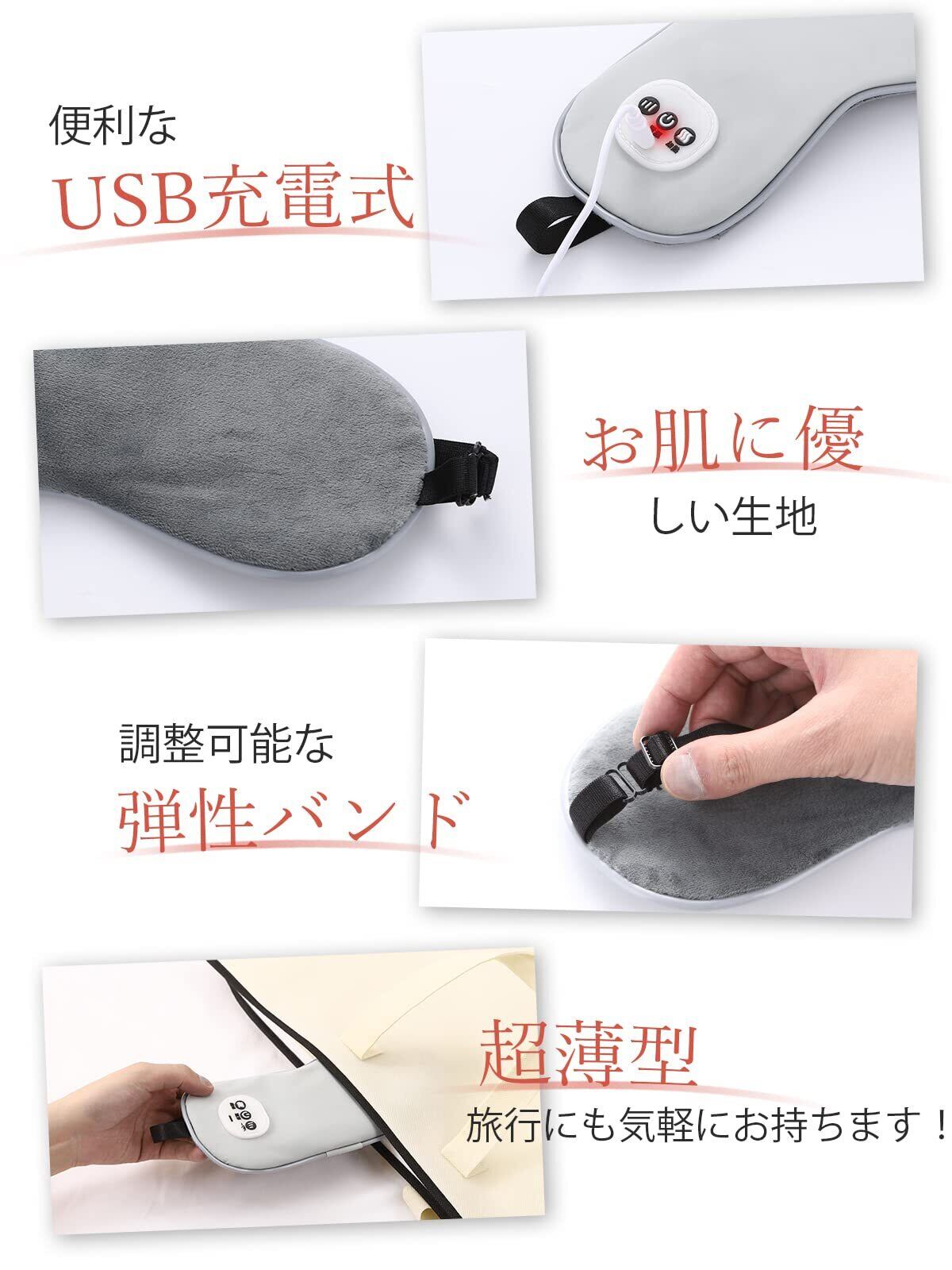 便利な
USB充電式

お肌に優
しい生地

調整可能な
弾性バンド

超薄型
旅行にも気軽にお持ちます！