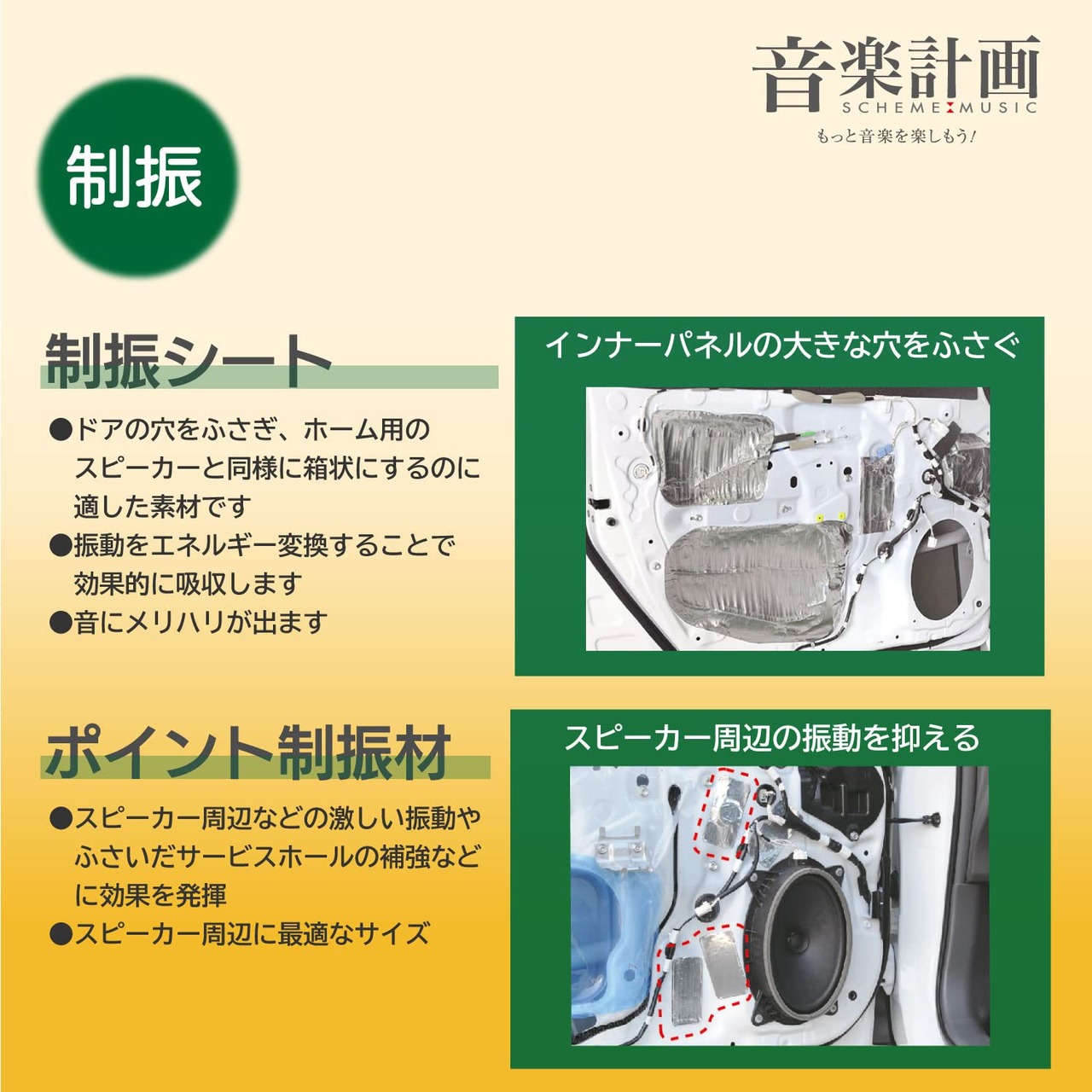 音楽計画
SCHEME MUSIC
もっと音楽を楽しもう!

制振

制振シート

●ドアの穴をふさぎ、ホーム用のスピーカーと同様に箱状にするのに適した素材です
●振動をエネルギー変換することで効果的に吸収します
●音にメリハリが出ます

インナーパネルの大きな穴をふさぐ

ポイント制振材

●スピーカー周辺などの激しい振動やふさいだサービスホールの補強などに効果を発揮
●スピーカー周辺に最適なサイズ

スピーカー周辺の振動を抑える