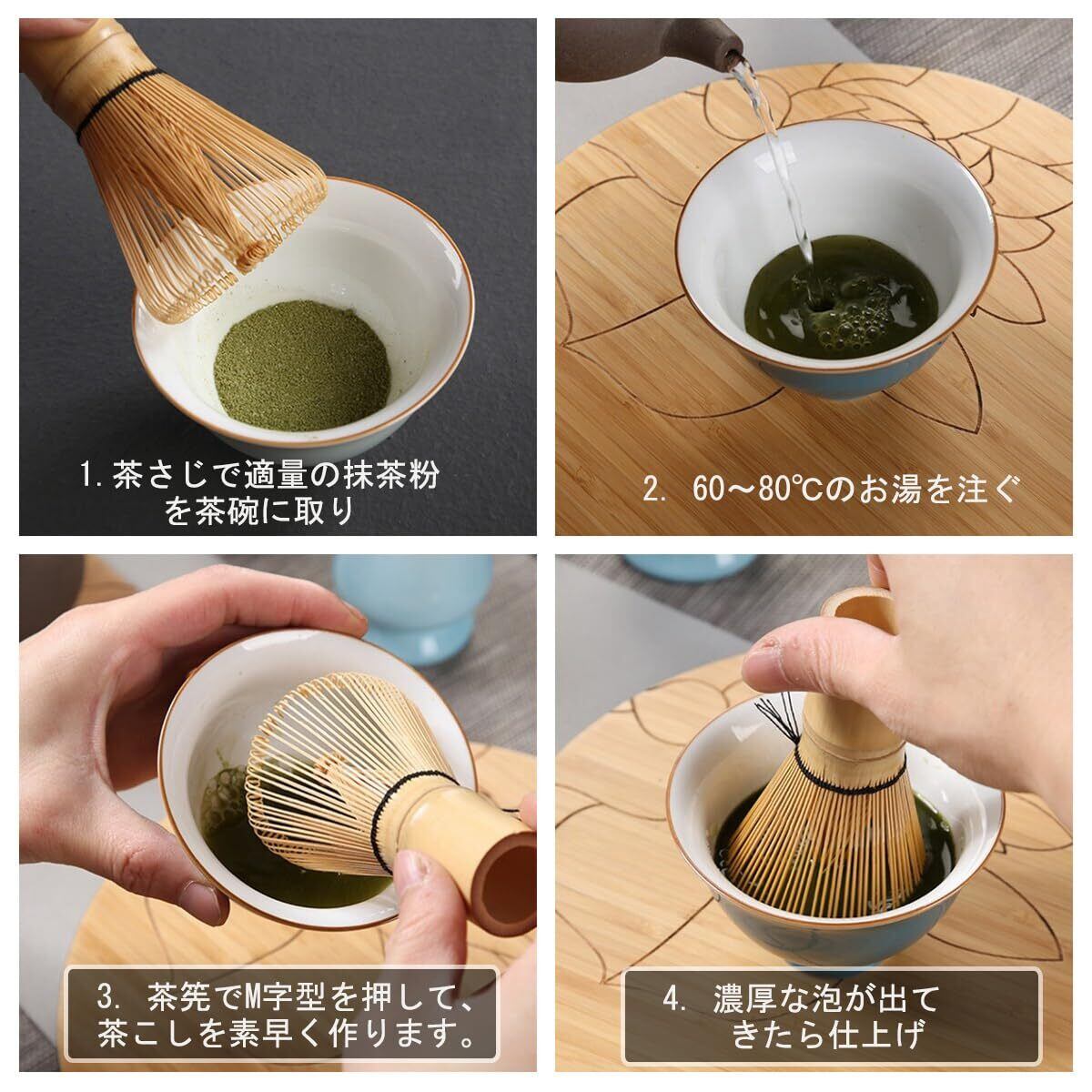 1. 茶さじで適量の抹茶粉を茶碗に取り

2. 60～80℃のお湯を注ぐ

3. 茶筅でM字型を押して、茶こしを素早く作ります。

4. 濃厚な泡が出てきたら仕上げ