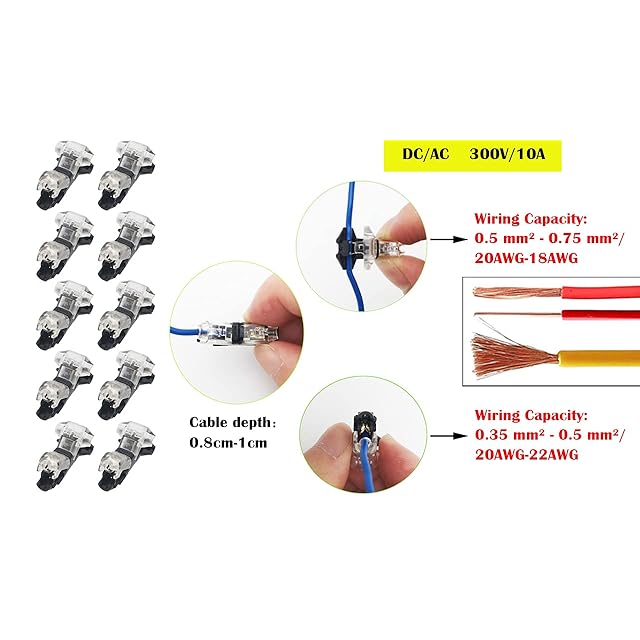 DC/AC 300V/10A

Wiring Capacity:
0.5 mm² - 0.75 mm²/
20AWG-18AWG

Cable depth:
0.8cm-1cm

Wiring Capacity:
0.35 mm² - 0.5 mm²/
20AWG-22AWG