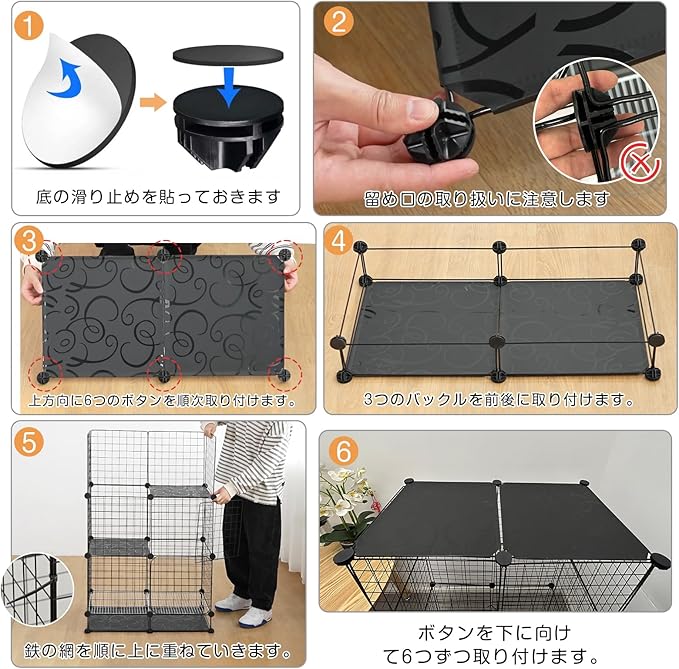 1
底の滑り止めを貼っておきます

2
留め口の取り扱いに注意します

3
上方向に6つのボタンを順次取り付けます。

4
3つのバックルを前後に取り付けます。

5
鉄の網を順に上に重ねていきます。

6
ボタンを下に向けて6つずつ取り付けます。