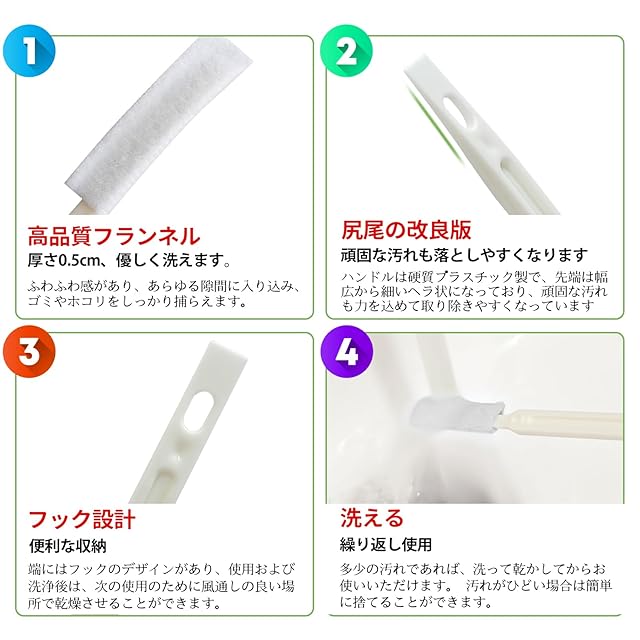 1

高品質フランネル

厚さ0.5cm、優しく洗えます。

ふわふわ感があり、あらゆる隙間に入り込み、ゴミやホコリをしっかり捕らえます。

2

尻尾の改良版

頑固な汚れも落としやすくなります

ハンドルは硬質プラスチック製で、先端は幅広から細いヘラ状になっており、頑固な汚れも力を込めて取り除きやすくなっています

3

フック設計

便利な収納

端にはフックのデザインがあり、使用および洗浄後は、次の使用のために風通しの良い場所で乾燥させることができます。

4

洗える

繰り返し使用

多少の汚れであれば、洗って乾かしてからお使いいただけます。 汚れがひどい場合は簡単に捨てることができます。