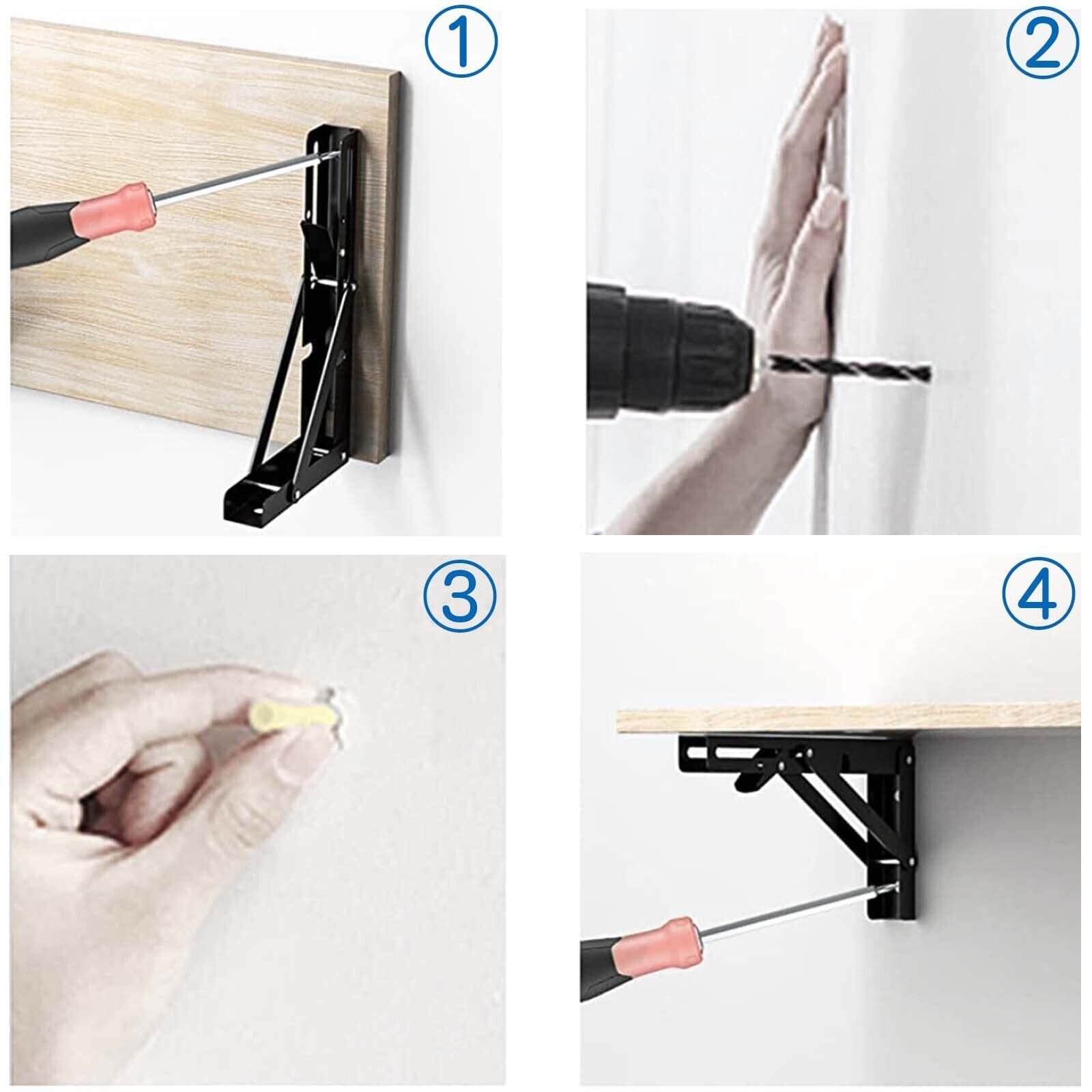 ①

②

③

④