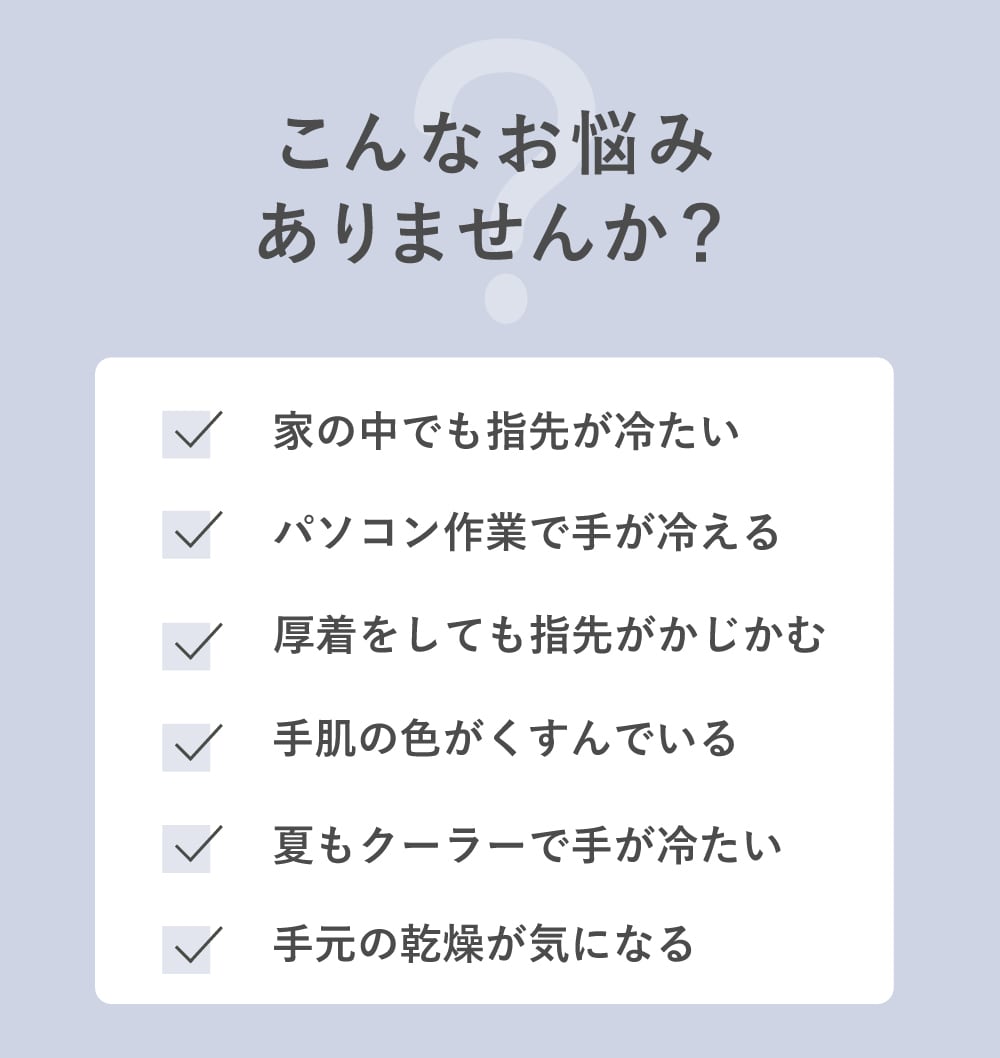 こんなお悩み
ありませんか？

☑ 家の中でも指先が冷たい
☑ パソコン作業で手が冷える
☑ 厚着をしても指先がかじかむ
☑ 手肌の色がくすんでいる
☑ 夏もクーラーで手が冷たい
☑ 手元の乾燥が気になる