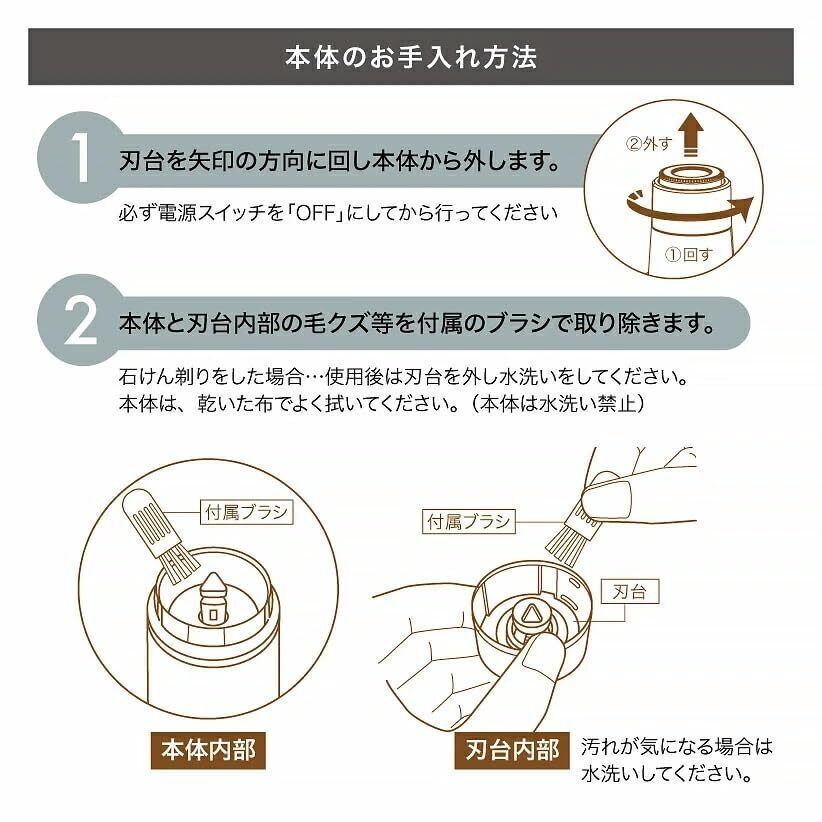 本体のお手入れ方法

1 刃台を矢印の方向に回し本体から外します。

必ず電源スイッチを「OFF」にしてから行ってください

②外す

①回す

2 本体と刃台内部の毛クズ等を付属のブラシで取り除きます。

石けん剃りをした場合…使用後は刃台を外し水洗いをしてください。
本体は、乾いた布でよく拭いてください。（本体は水洗い禁止）

付属ブラシ

付属ブラシ

刃台

本体内部

刃台内部

汚れが気になる場合は水洗いしてください。