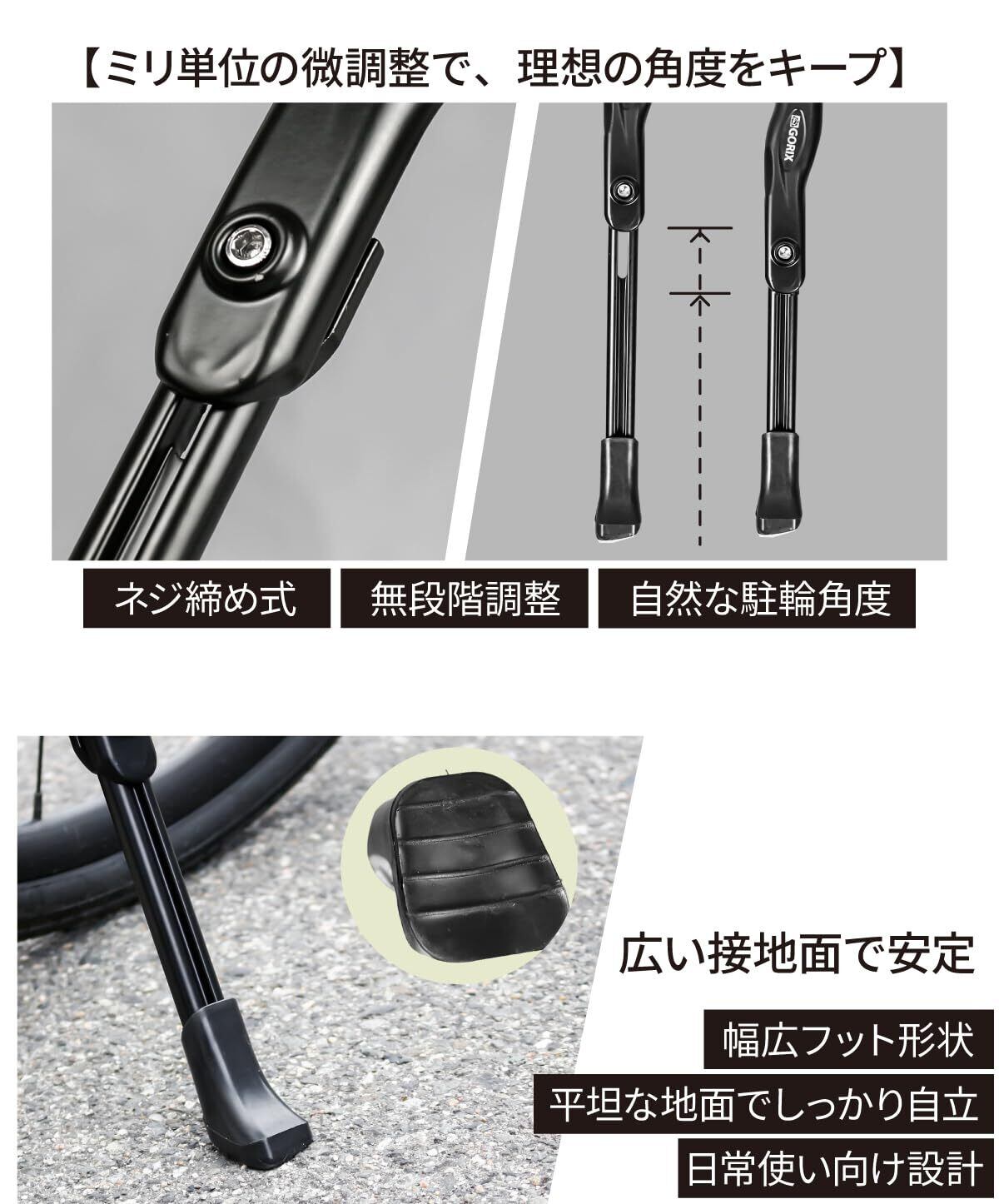 【ミリ単位の微調整で、理想の角度をキープ】

GORIX

ネジ締め式

無段階調整

自然な駐輪角度

広い接地面で安定

幅広フット形状

平坦な地面でしっかり自立

日常使い向け設計