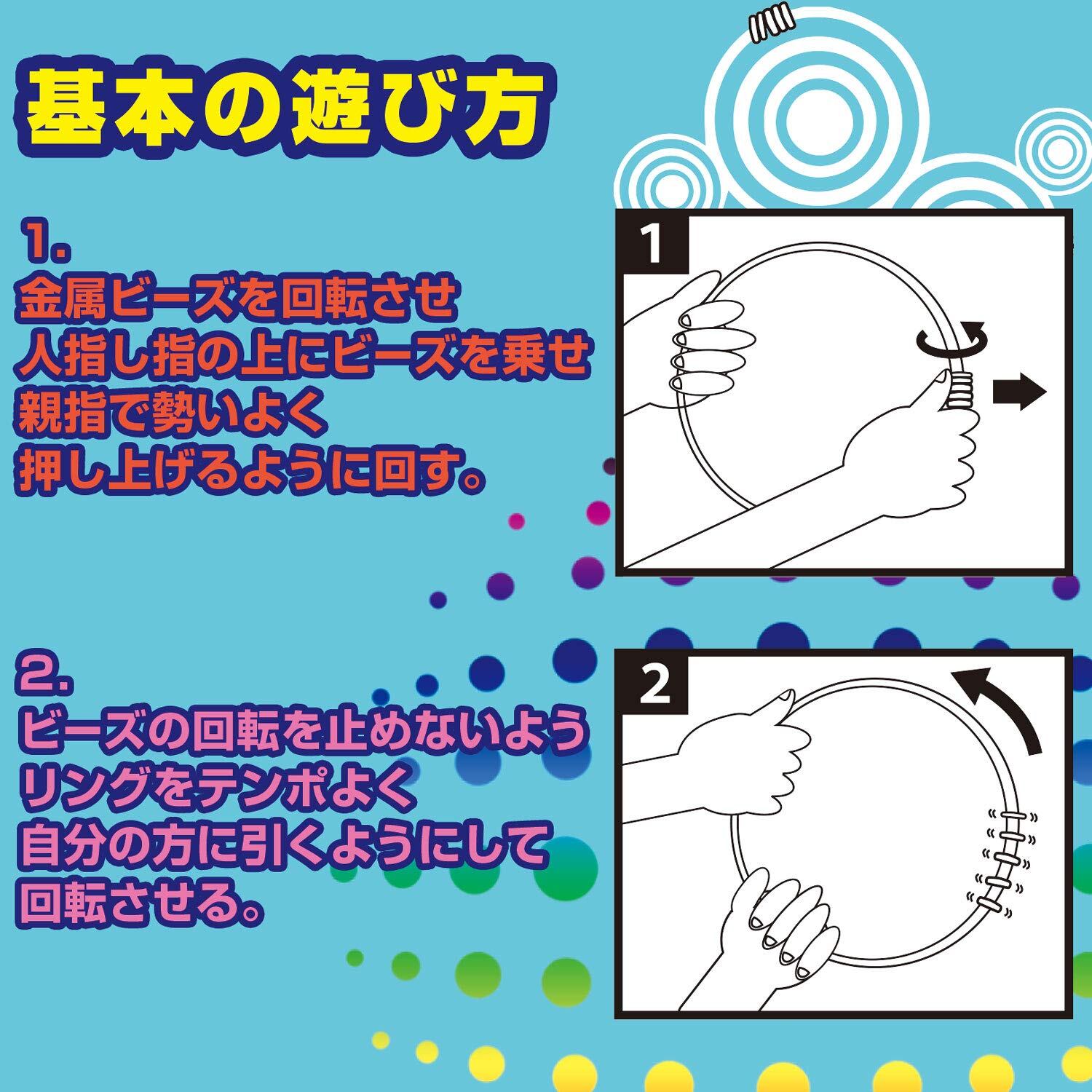 基本の遊び方

1.
金属ビーズを回転させ
人指し指の上にビーズを乗せ
親指で勢いよく
押し上げるように回す。

1

2.
ビーズの回転を止めないよう
リングをテンポよく
自分の方に引くようにして
回転させる。

2