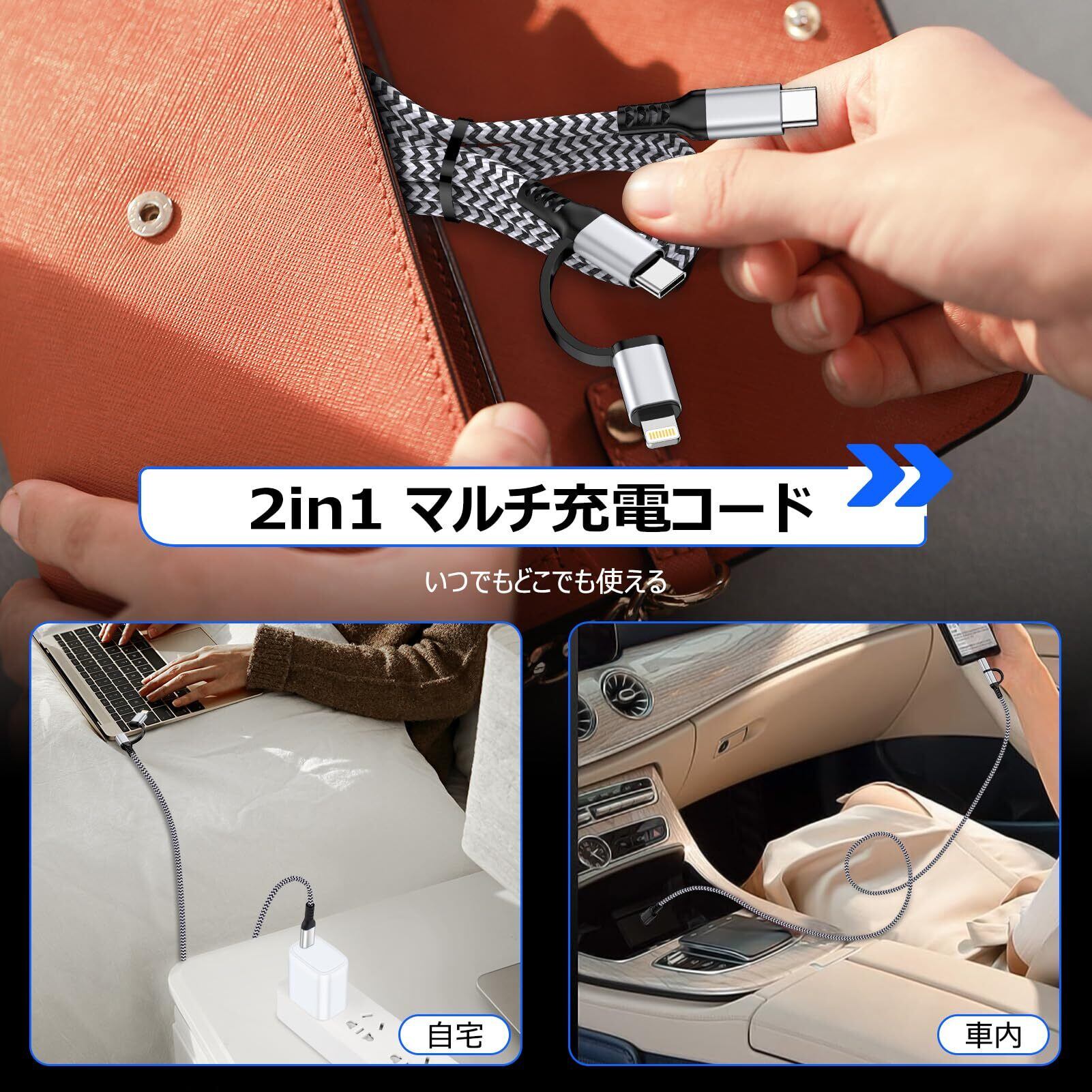 2in1 マルチ充電コード

いつでもどこでも使える

自宅

車内