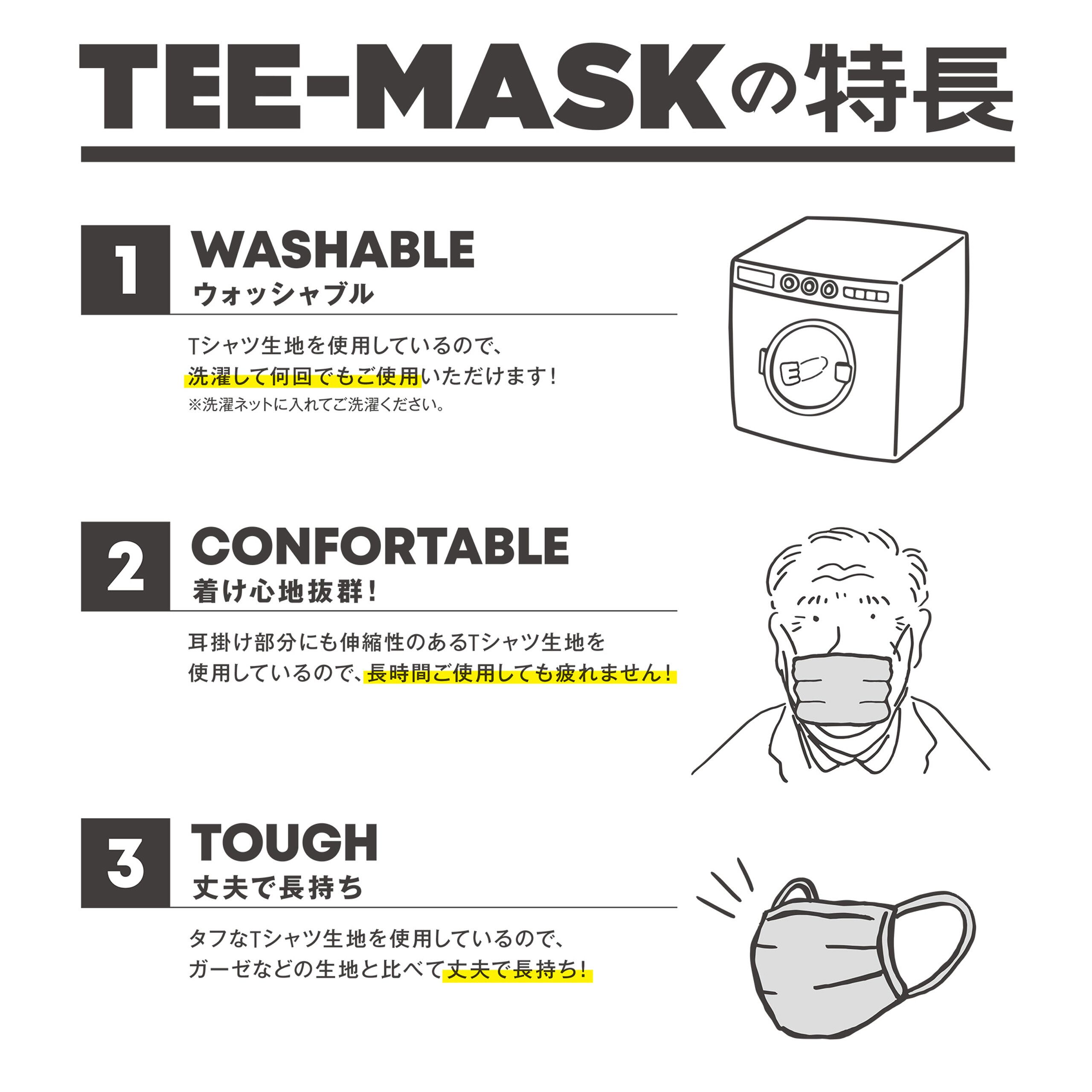 TEE-MASKの特長

1 WASHABLE
ウォッシャブル

Tシャツ生地を使用しているので、洗濯して何回でもご使用いただけます！
※洗濯ネットに入れてご洗濯ください。

2 CONFORTABLE
着け心地抜群！

耳掛け部分にも伸縮性のあるTシャツ生地を使用しているので、長時間ご使用しても疲れません！

3 TOUGH
丈夫で長持ち

タフなTシャツ生地を使用しているので、ガーゼなどの生地と比べて丈夫で長持ち！