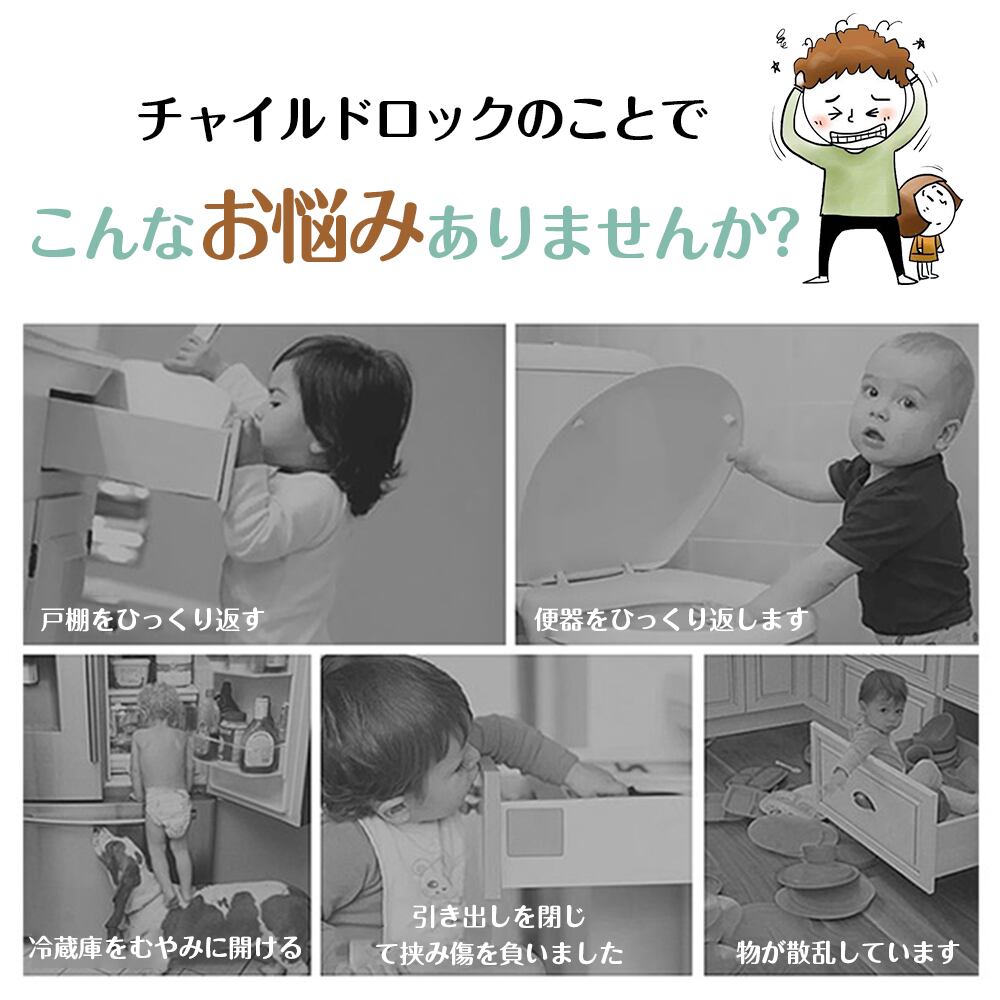 チャイルドロックのことで

こんなお悩みありませんか?

戸棚をひっくり返す

便器をひっくり返します

冷蔵庫をむやみに開ける

引き出しを閉じて挟み傷を負いました

物が散乱しています