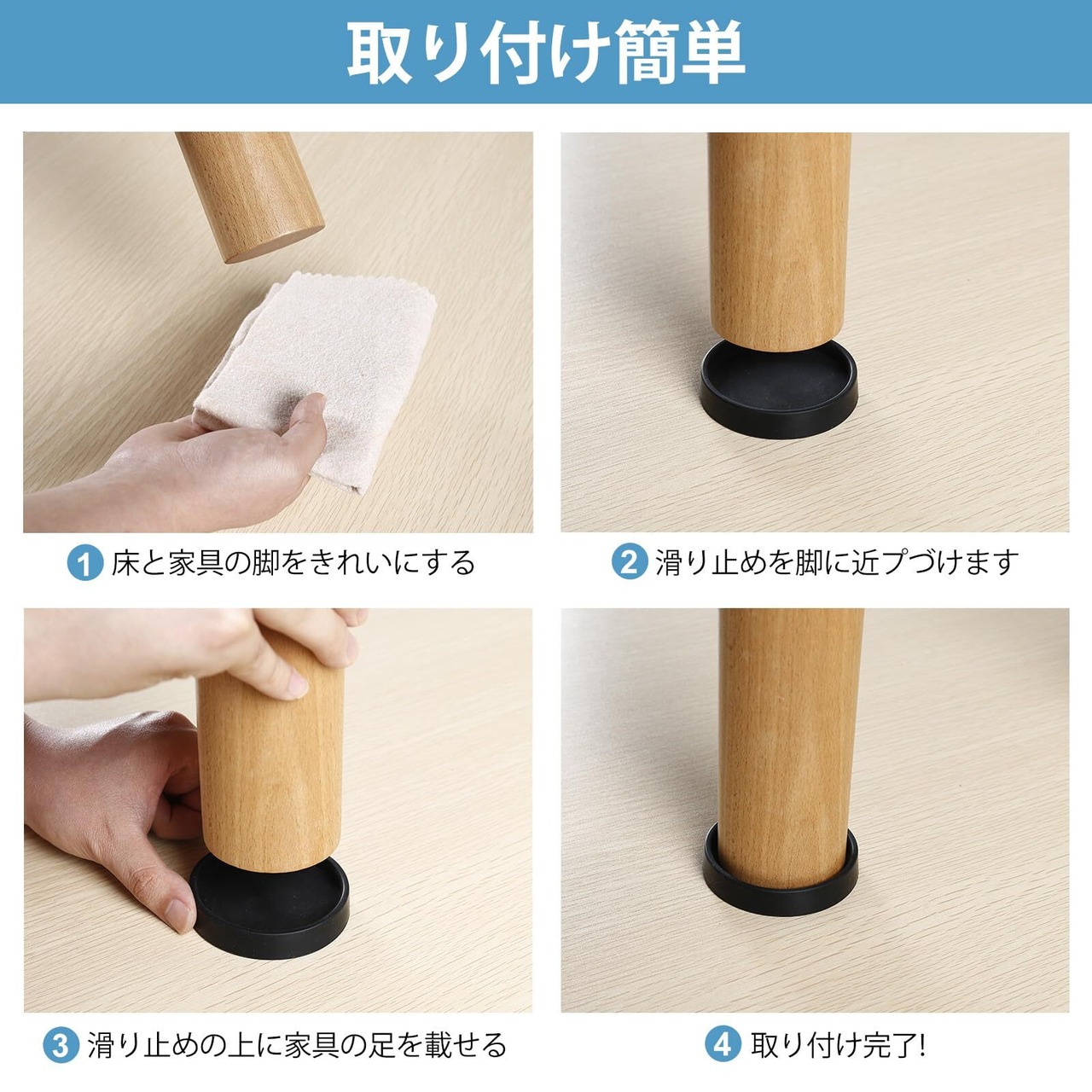 取り付け簡単

1 床と家具の脚をきれいにする

2 滑り止めを脚に近プづけます

3 滑り止めの上に家具の足を載せる

4 取り付け完了!