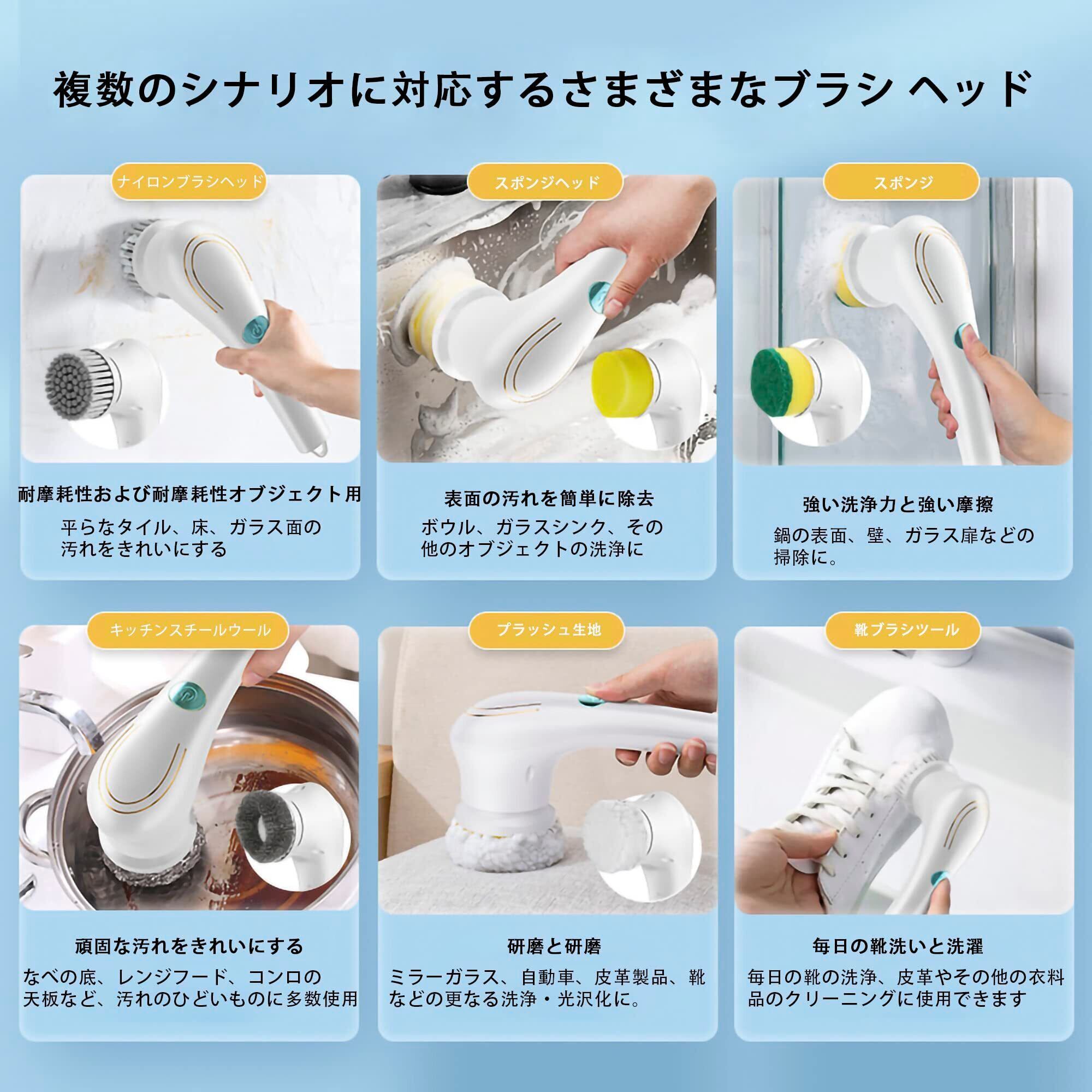 複数のシナリオに対応するさまざまなブラシ ヘッド

ナイロンブラシヘッド

耐摩耗性および耐摩耗性オブジェクト用

平らなタイル、床、ガラス面の汚れをきれいにする

スポンジヘッド

表面の汚れを簡単に除去

ボウル、ガラスシンク、その他のオブジェクトの洗浄に

スポンジ

強い洗浄力と強い摩擦

鍋の表面、壁、ガラス扉などの掃除に。

キッチンスチールウール

頑固な汚れをきれいにする

なべの底、レンジフード、コンロの天板など、汚れのひどいものに多数使用

プラッシュ生地

研磨と研磨

ミラーガラス、自動車、皮革製品、靴などの更なる洗浄・光沢化に。

靴ブラシツール

毎日の靴洗いと洗濯

毎日の靴の洗浄、皮革やその他の衣料品のクリーニングに使用できます