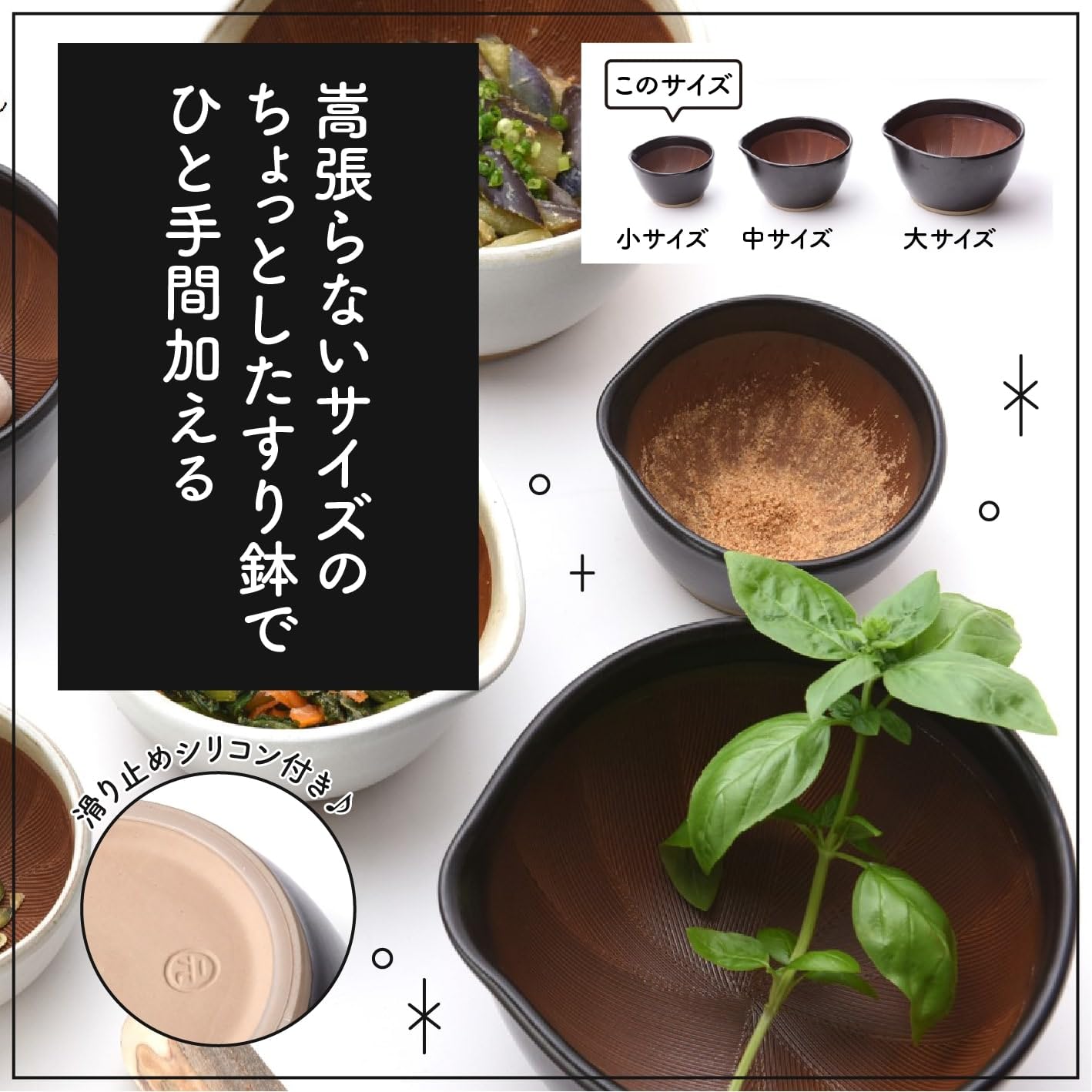 嵩張らないサイズの
ちょっとしたすり鉢で
ひと手間加える

このサイズ

小サイズ　中サイズ　大サイズ

滑り止めシリコン付き♪