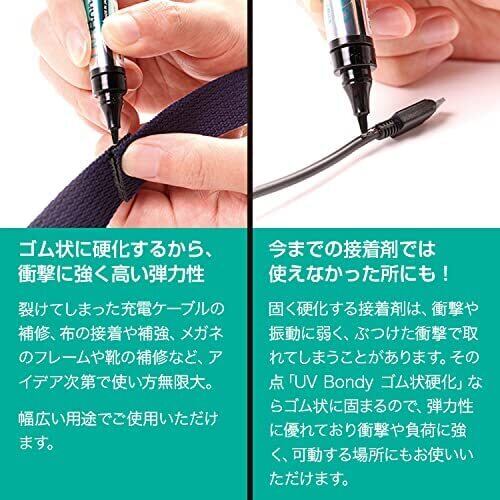 ゴム状に硬化するから、衝撃に強く高い弾力性

裂けてしまった充電ケーブルの補修、布の接着や補強、メガネのフレームや靴の補修など、アイデア次第で使い方無限大。

幅広い用途でご使用いただけます。

今までの接着剤では使えなかった所にも！

固く硬化する接着剤は、衝撃や振動に弱く、ぶつけた衝撃で取れてしまうことがあります。その点「UV Bondy ゴム状硬化」ならゴム状に固まるので、弾力性に優れており衝撃や負荷に強く、可動する場所にもお使いいただけます。