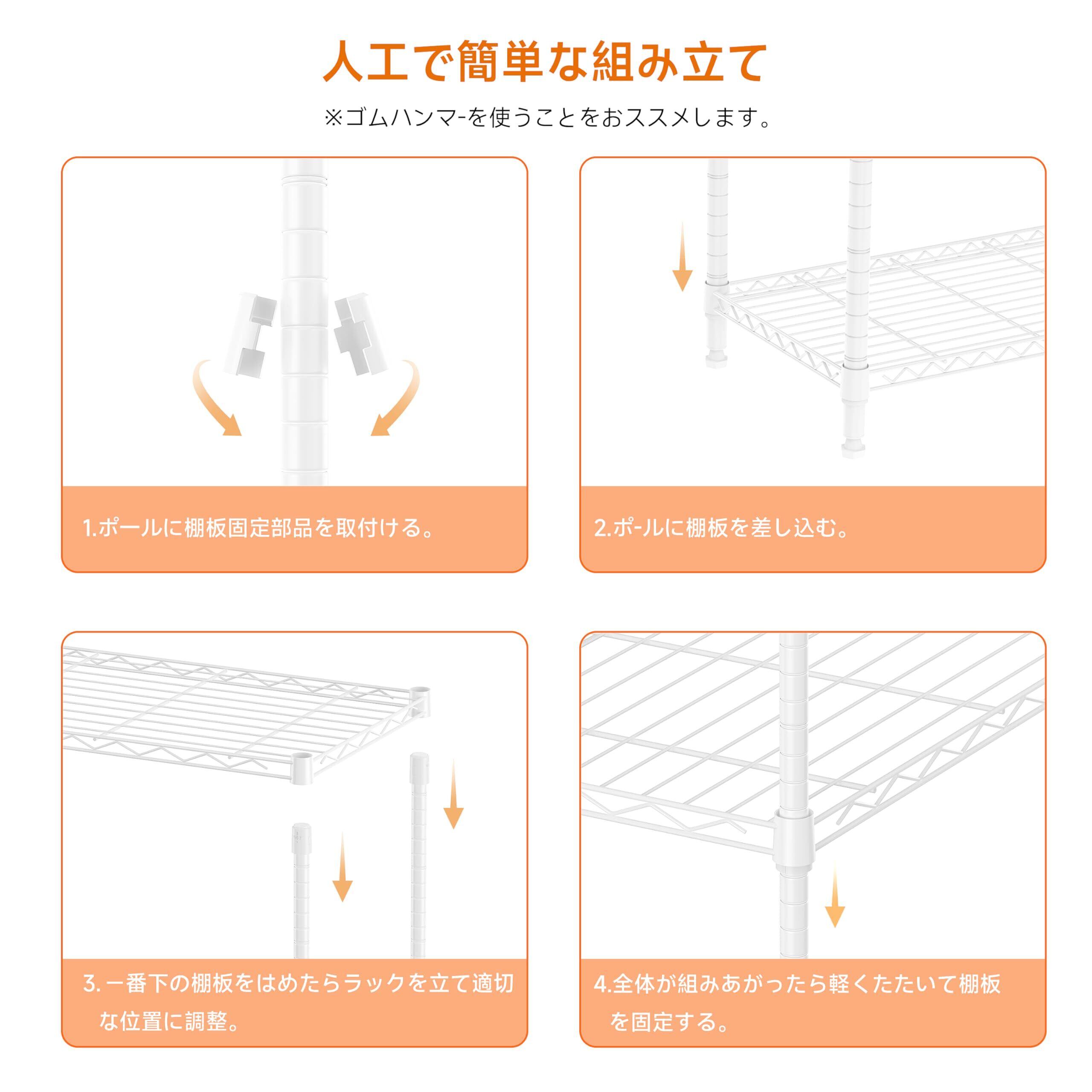 人工で簡単な組み立て

※ゴムハンマ-を使うことをおススメします。

1.ポールに棚板固定部品を取付ける。

2.ポ-ルに棚板を差し込む。

3. 一番下の棚板をはめたらラックを立て適切な位置に調整。

4.全体が組みあがったら軽くたたいて棚板を固定する。