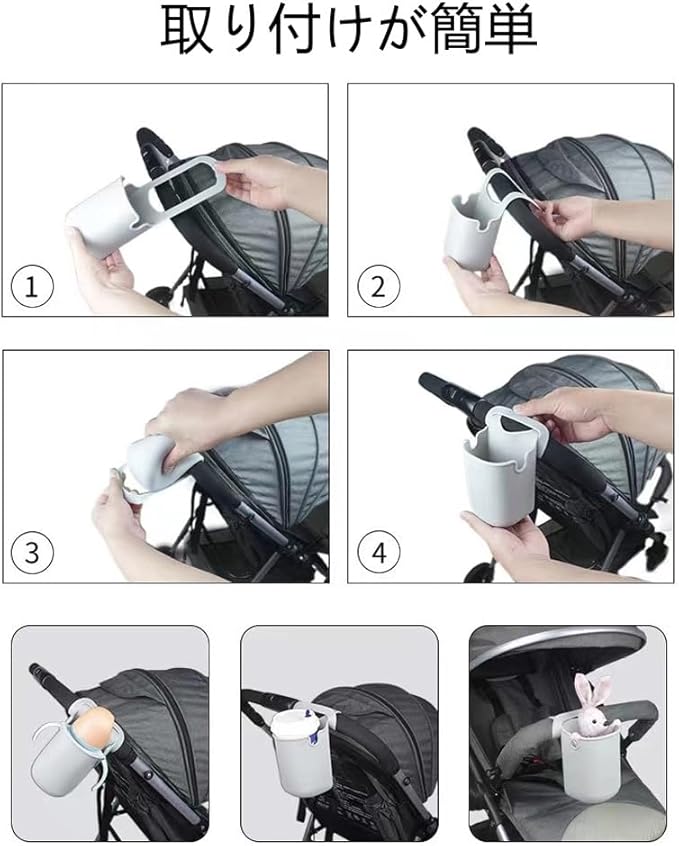 取り付けが簡単

1

2

3

4