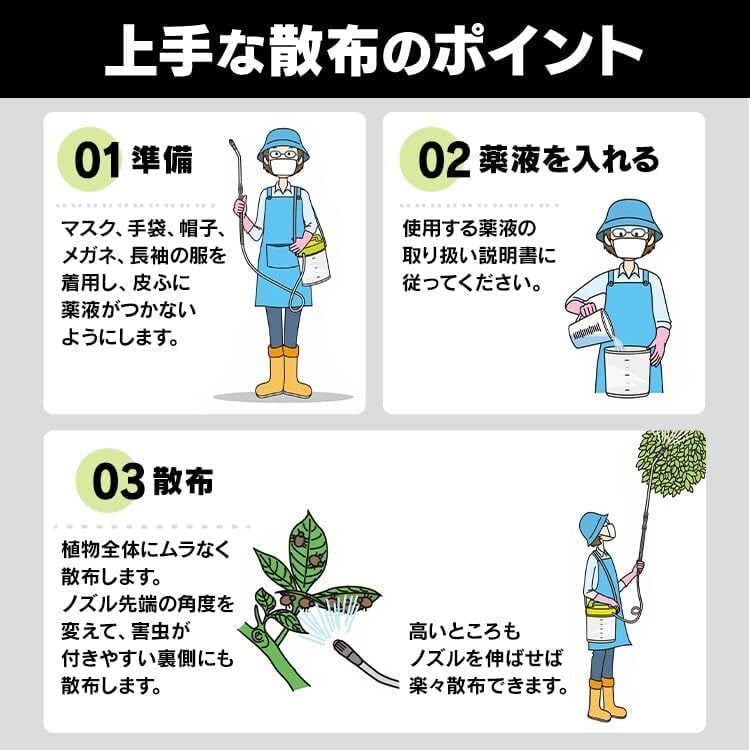 上手な散布のポイント

01 準備

マスク、手袋、帽子、メガネ、長袖の服を着用し、皮ふに薬液がつかないようにします。

02 薬液を入れる

使用する薬液の取り扱い説明書に従ってください。

03 散布

植物全体にムラなく散布します。
ノズル先端の角度を変えて、害虫が付きやすい裏側にも散布します。

高いところもノズルを伸ばせば楽々散布できます。